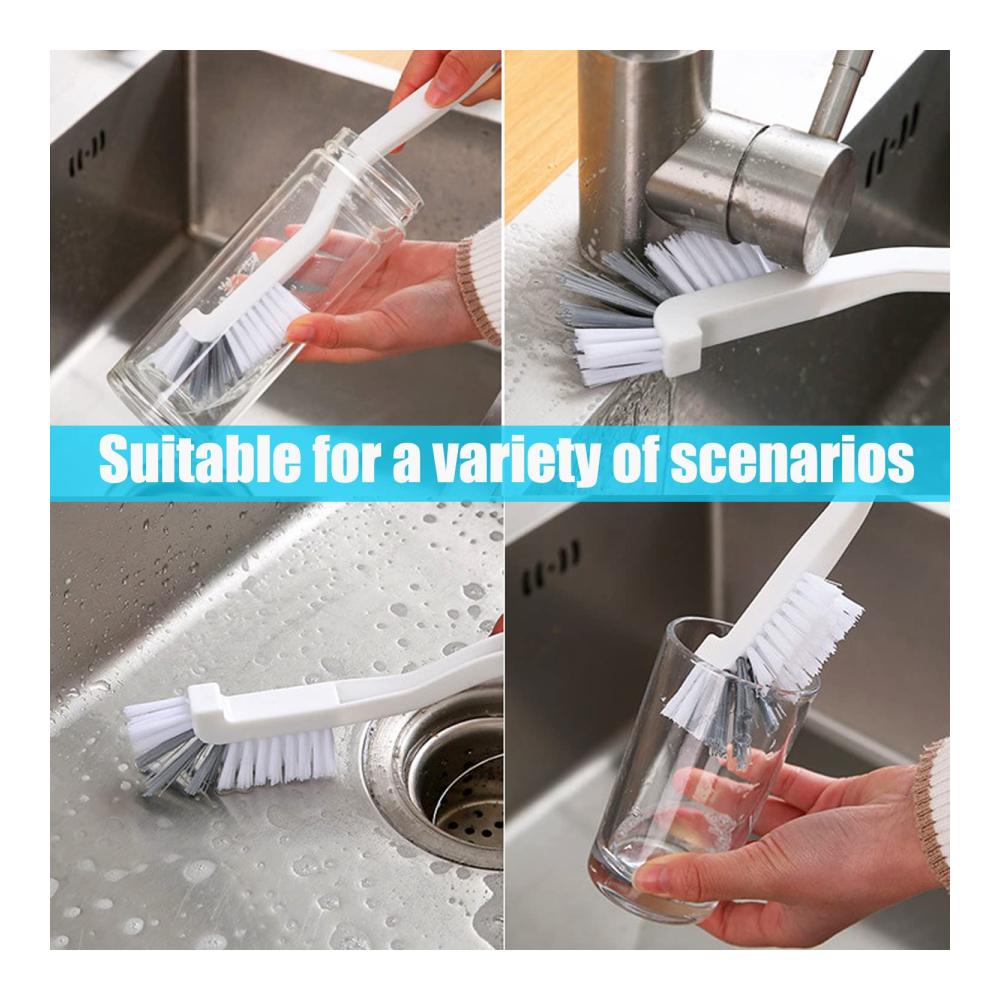 Suitable for a variety of scenarios