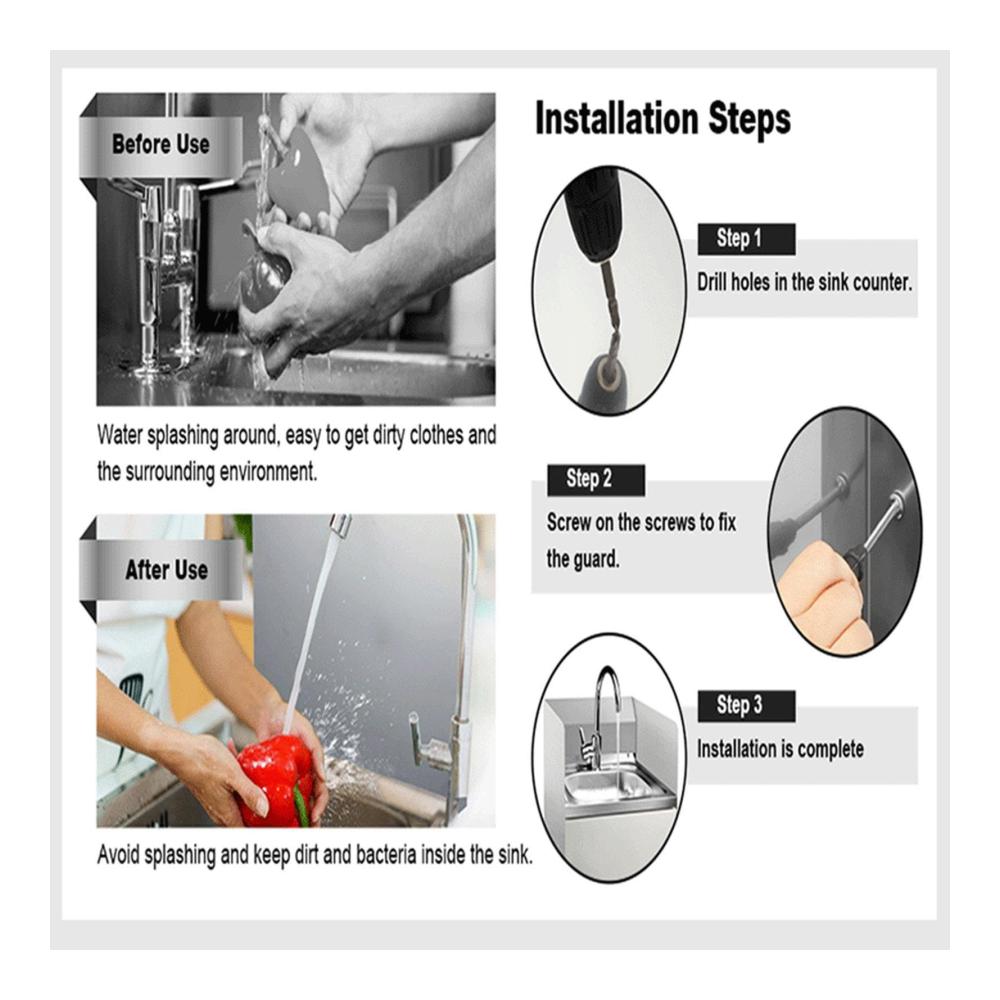 Before Use

Water splashing around, easy to get dirty clothes and the surrounding environment.

After Use

Avoid splashing and keep dirt and bacteria inside the sink.

Installation Steps

Step 1

Drill holes in the sink counter.

Step 2

Screw on the screws to fix the guard.

Step 3

Installation is complete