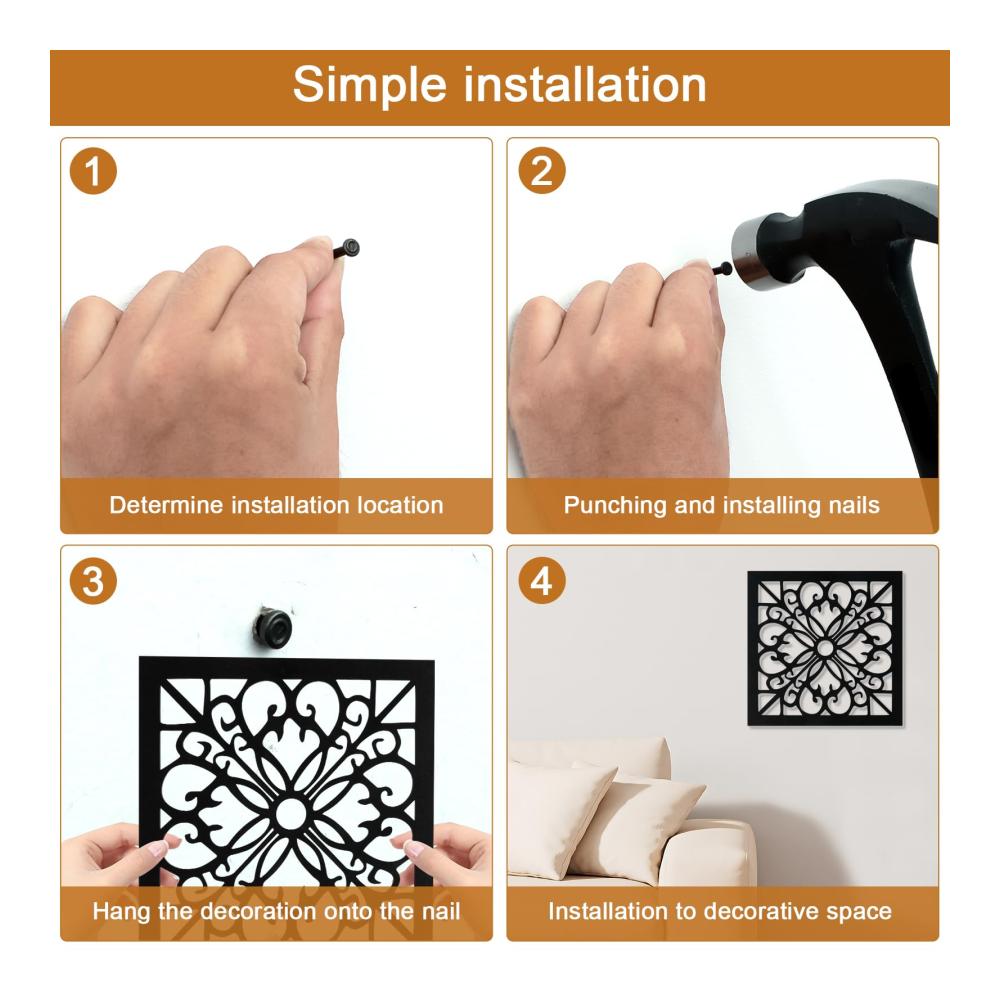 Simple installation

1

Determine installation location

2

Punching and installing nails

3

Hang the decoration onto the nail

4

Installation to decorative space