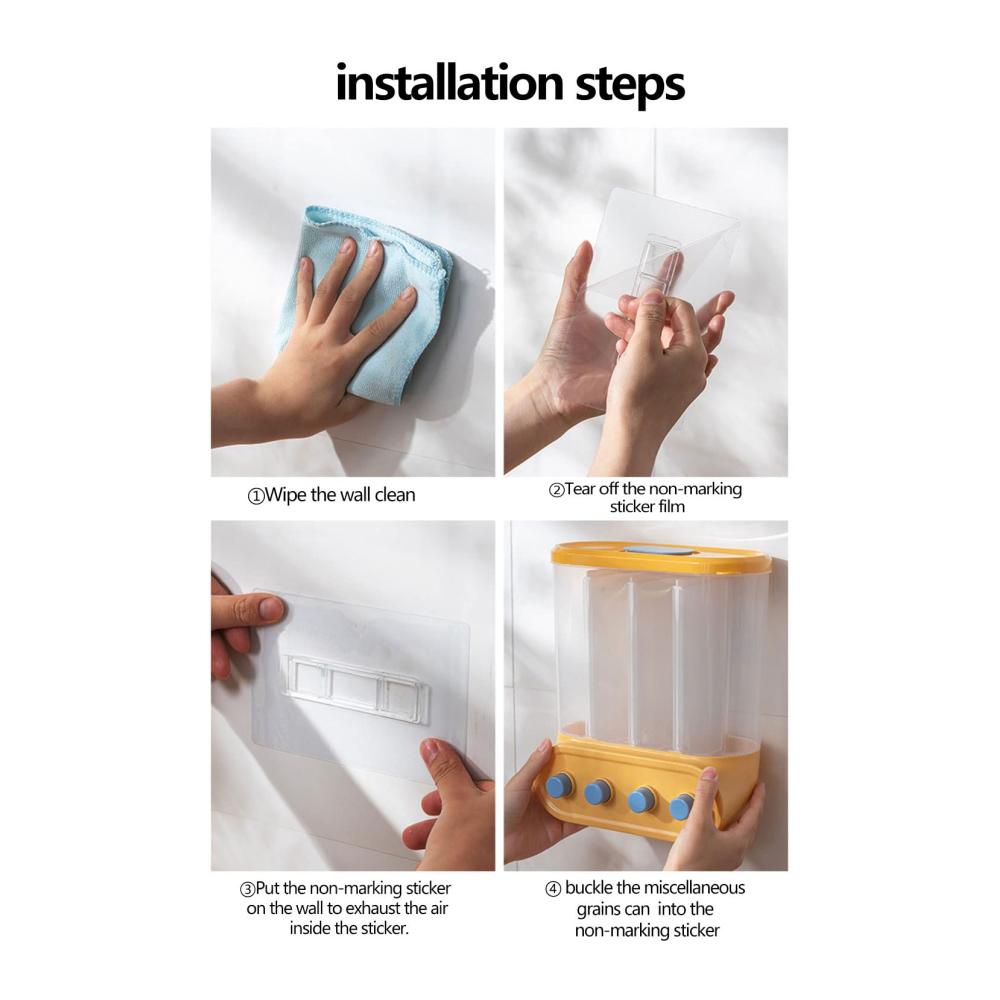 installation steps

①Wipe the wall clean

②Tear off the non-marking sticker film

③Put the non-marking sticker on the wall to exhaust the air inside the sticker.

④ buckle the miscellaneous grains can into the non-marking sticker