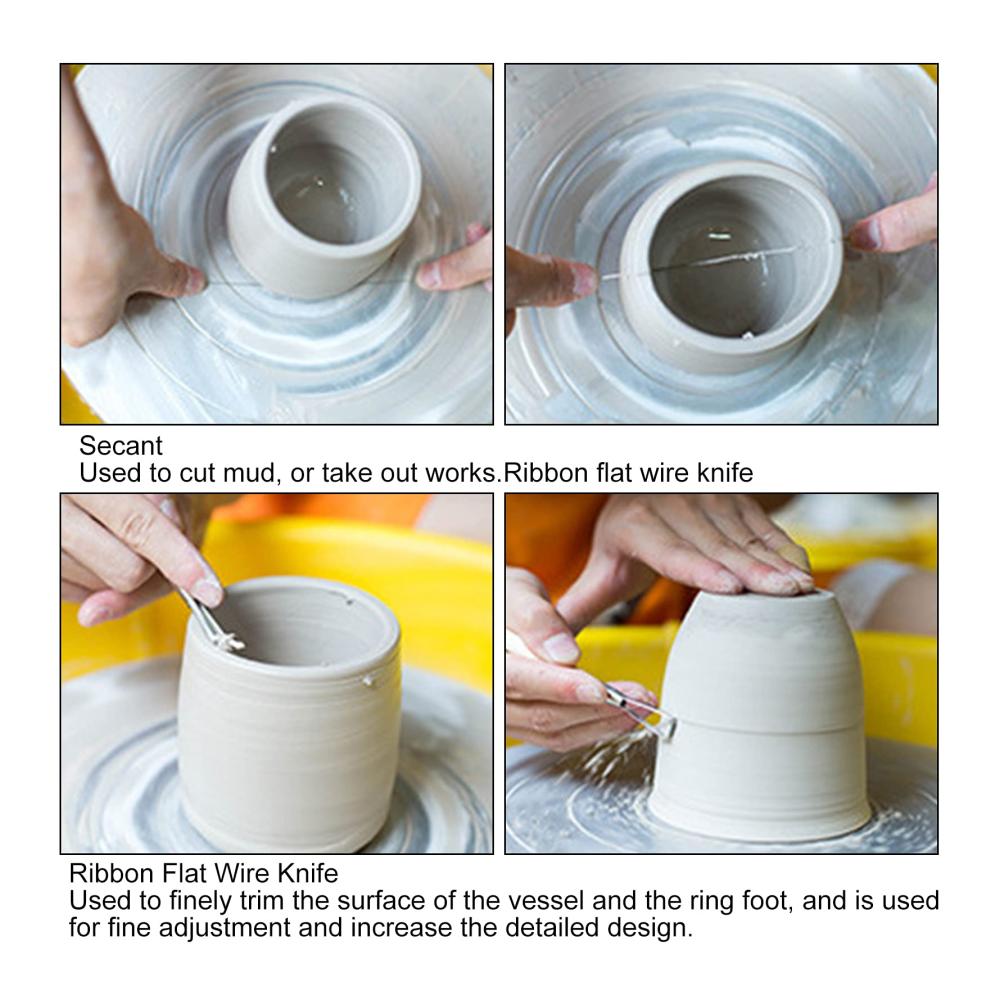 Secant
Used to cut mud, or take out works.Ribbon flat wire knife

Ribbon Flat Wire Knife
Used to finely trim the surface of the vessel and the ring foot, and is used for fine adjustment and increase the detailed design.