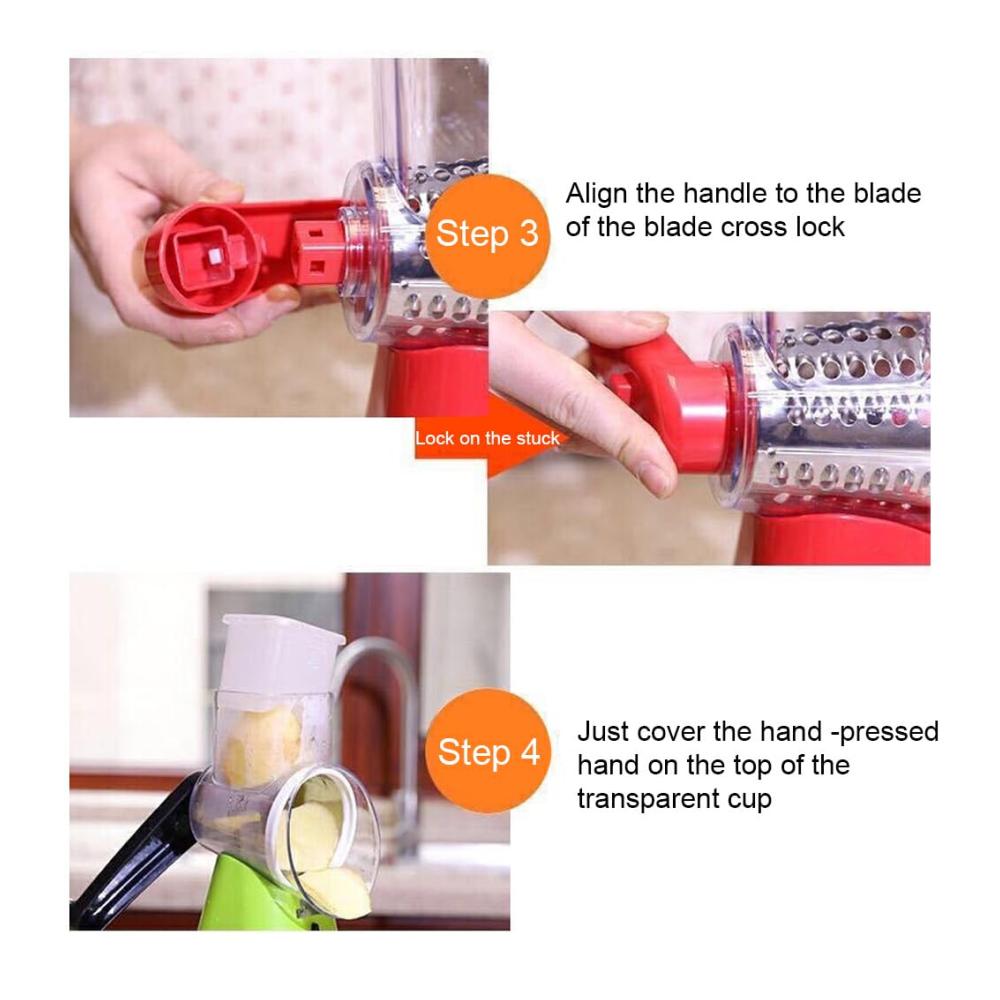 Step 3

Align the handle to the blade of the blade cross lock

Lock on the stuck

Step 4

Just cover the hand -pressed hand on the top of the transparent cup