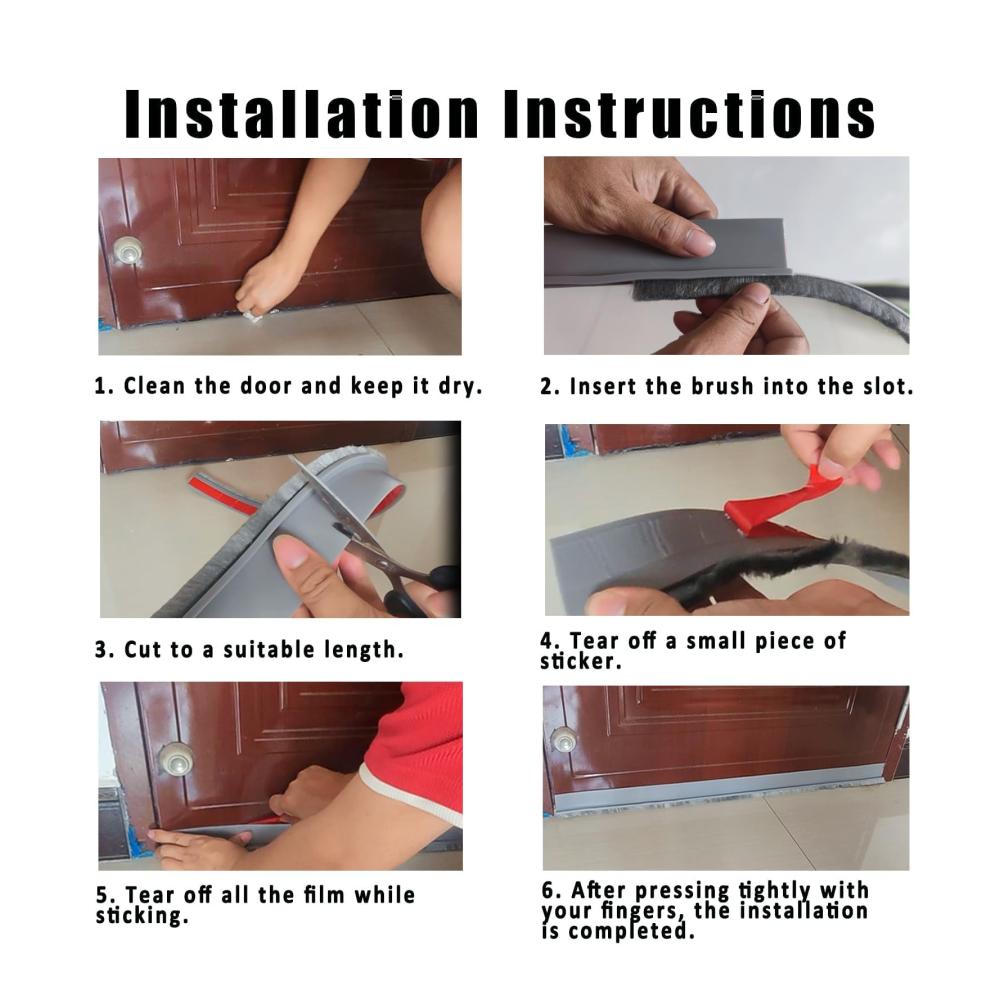 Installation Instructions

1. Clean the door and keep it dry.

2. Insert the brush into the slot.

3. Cut to a suitable length.

4. Tear off a small piece of sticker.

5. Tear off all the film while sticking.

6. After pressing tightly with your fingers, the installation is completed.