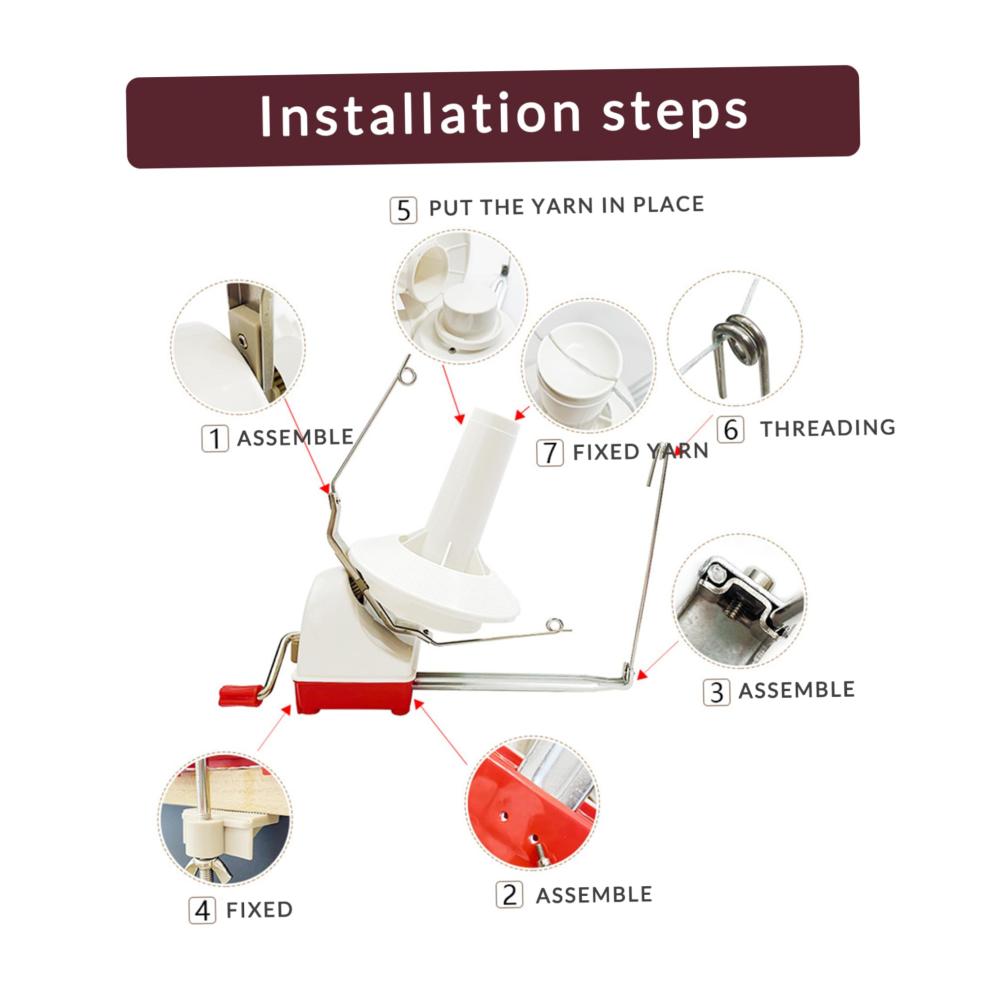 Installation steps

5 PUT THE YARN IN PLACE

1 ASSEMBLE

7 FIXED YARN

6 THREADING

3 ASSEMBLE

4 FIXED

2 ASSEMBLE