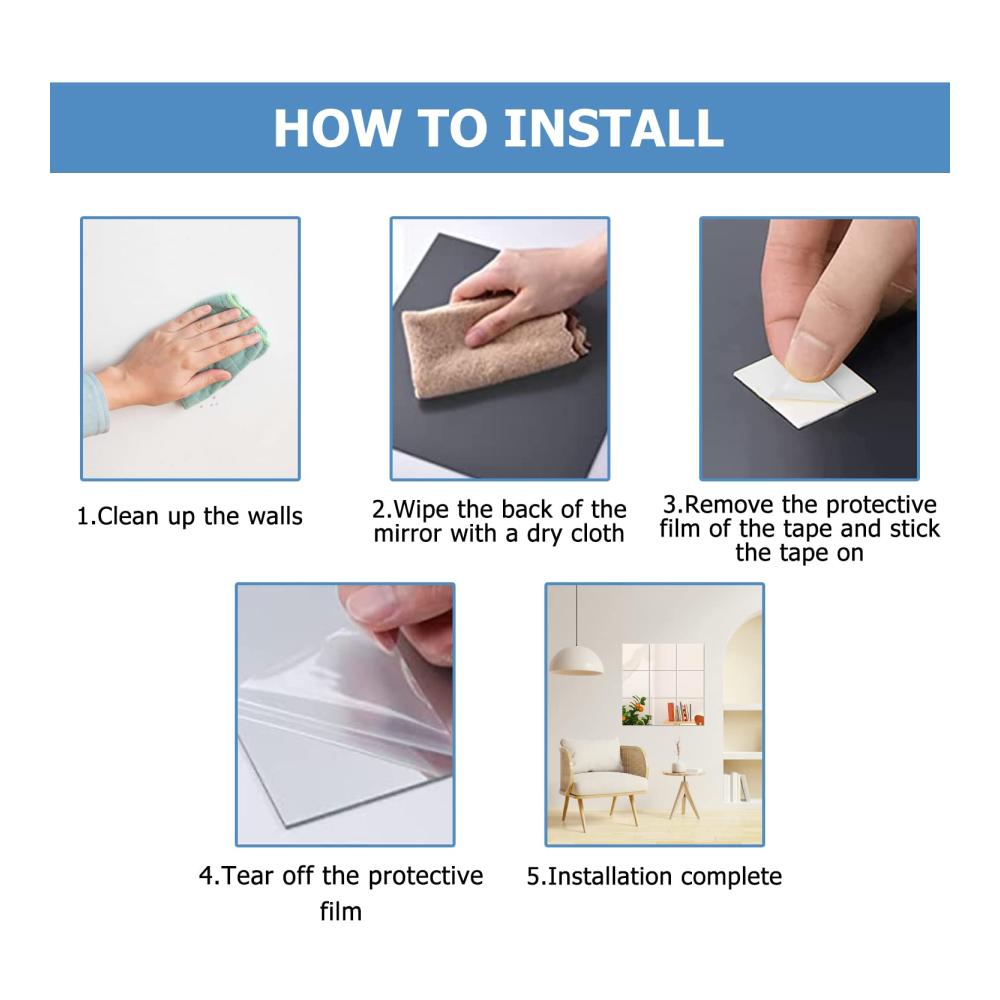 HOW TO INSTALL

1.Clean up the walls

2.Wipe the back of the mirror with a dry cloth

3.Remove the protective film of the tape and stick the tape on

4.Tear off the protective film

5.Installation complete