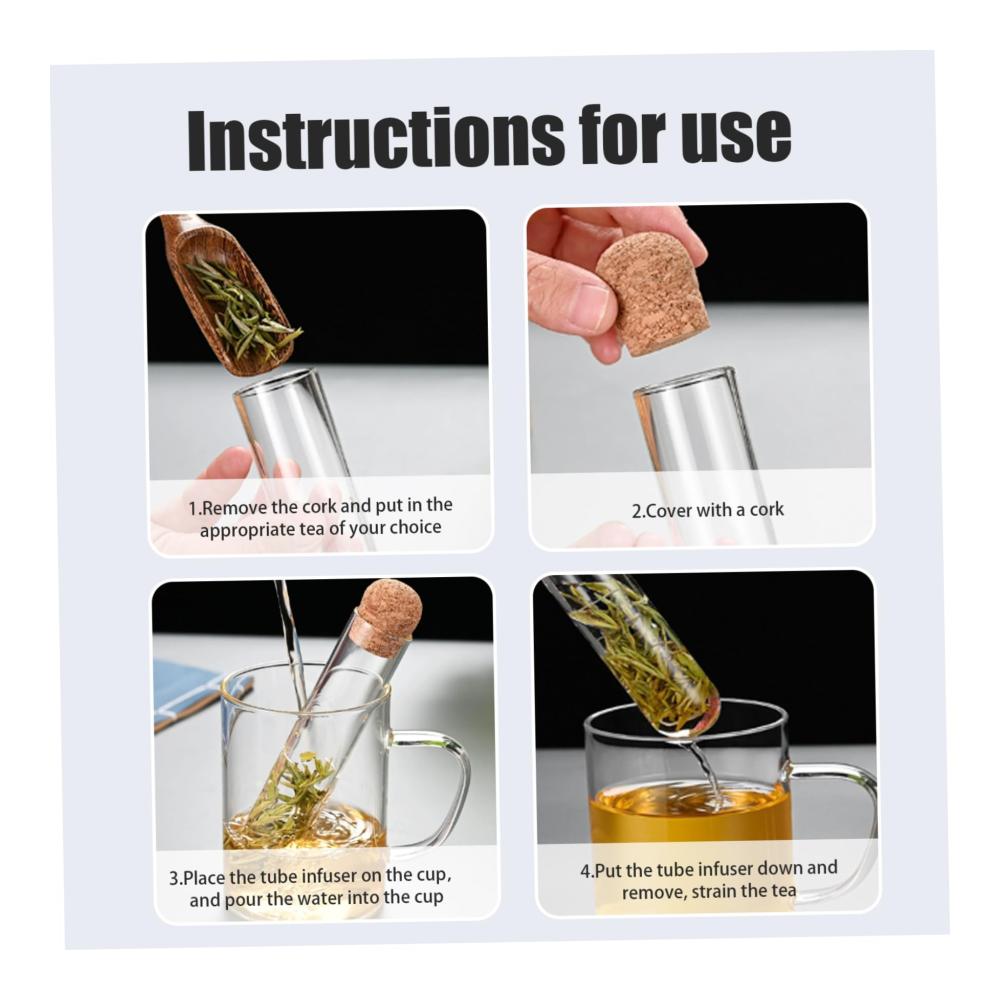 Instructions for use

1.Remove the cork and put in the appropriate tea of your choice

2.Cover with a cork

3.Place the tube infuser on the cup, and pour the water into the cup

4.Put the tube infuser down and remove, strain the tea