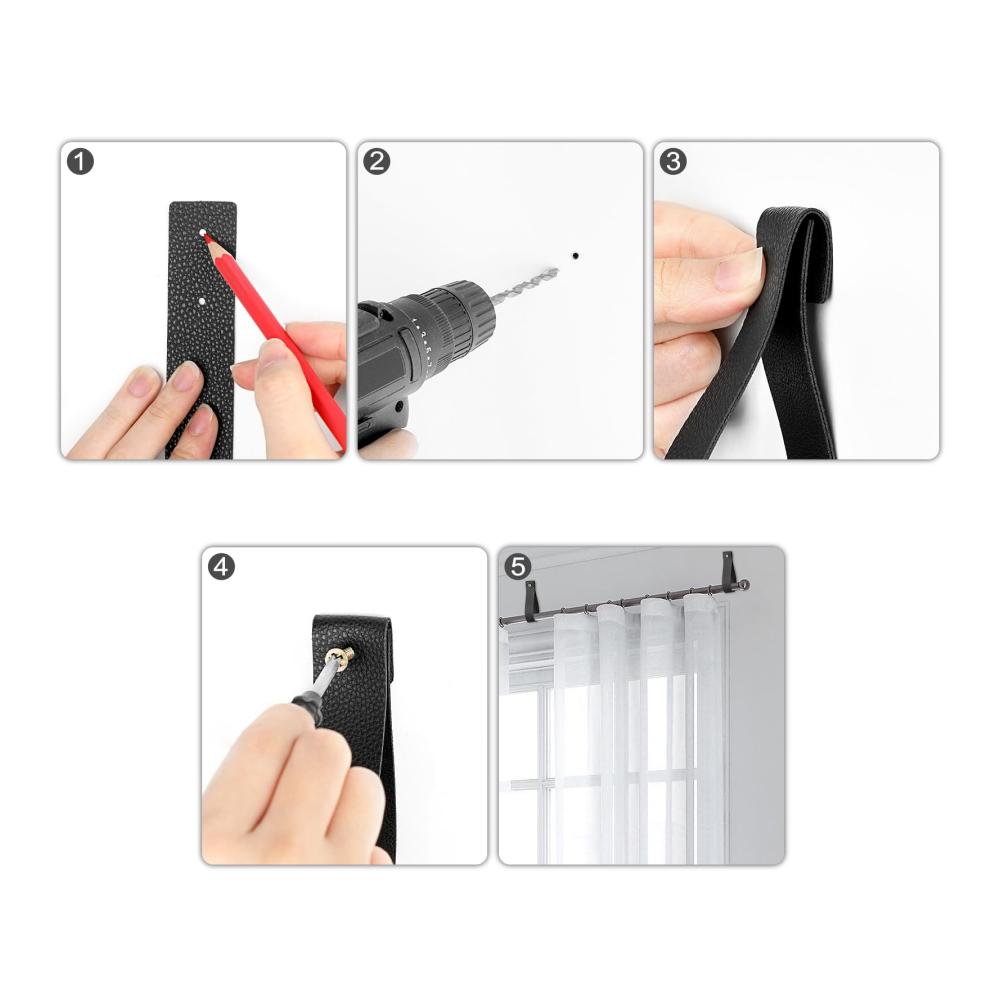 1
2
3
4
5