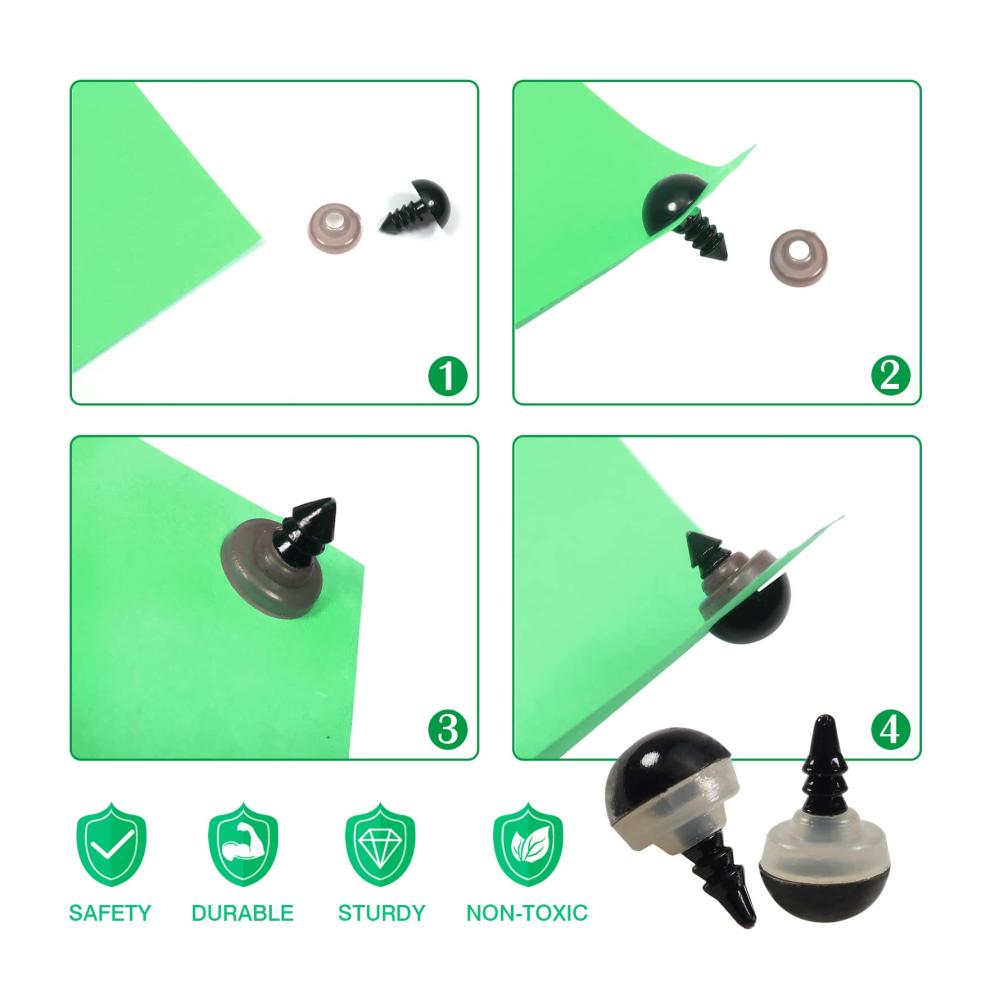 1

2

3

4

SAFETY DURABLE STURDY NON-TOXIC