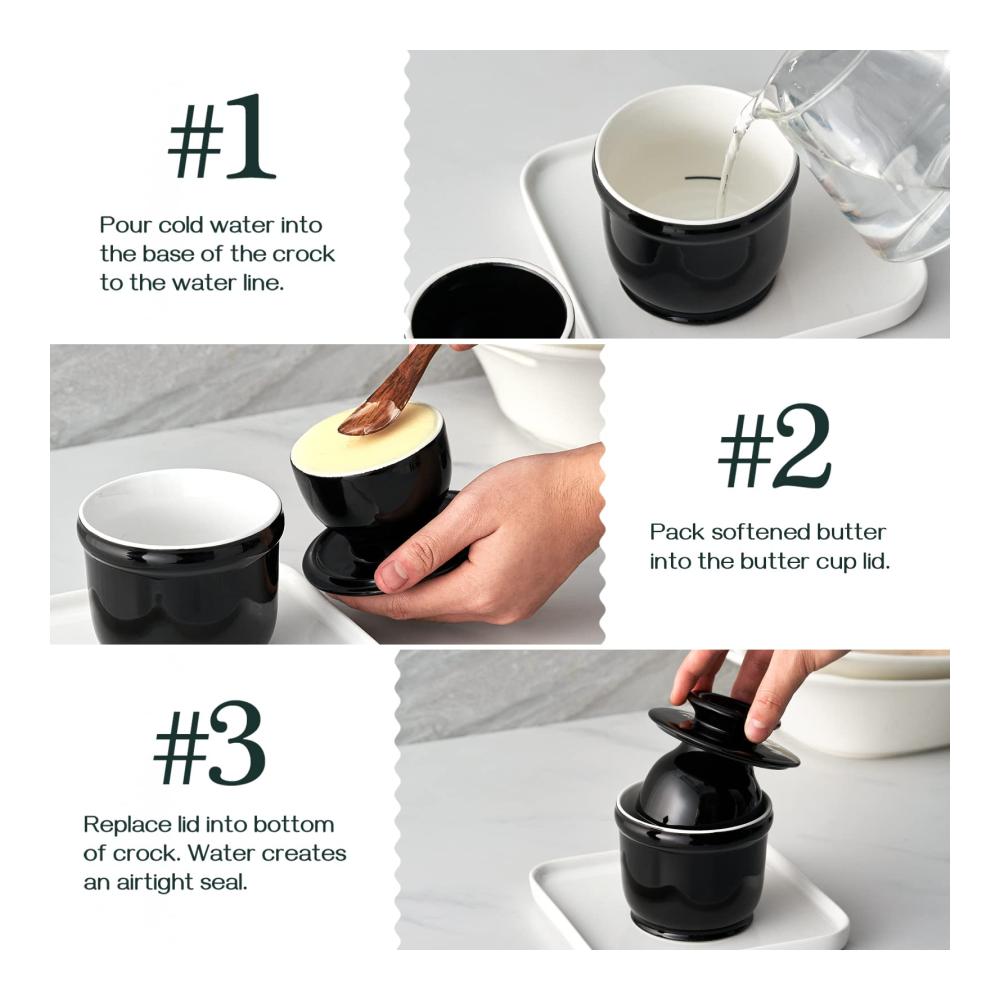 #1

Pour cold water into the base of the crock to the water line.

#2

Pack softened butter into the butter cup lid.

#3

Replace lid into bottom of crock. Water creates an airtight seal.