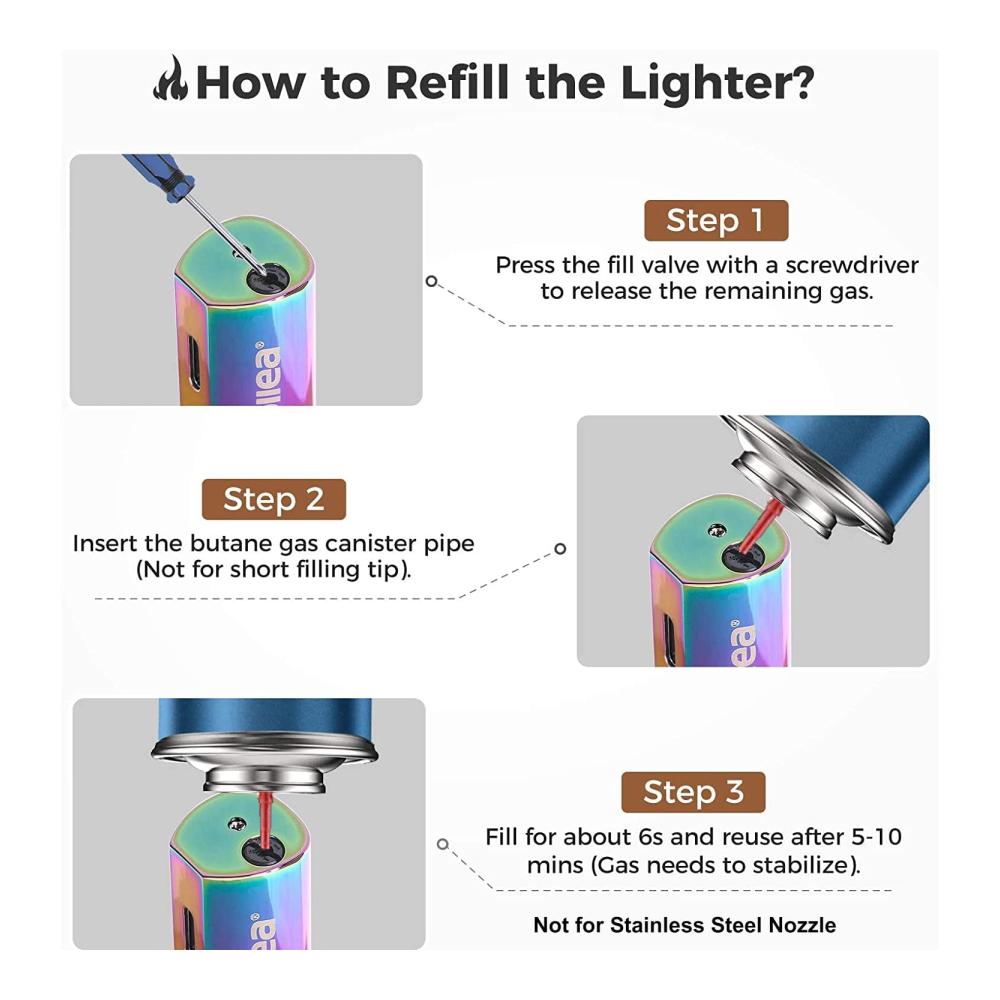 How to Refill the Lighter?

Step 1
Press the fill valve with a screwdriver to release the remaining gas.

Step 2
Insert the butane gas canister pipe (Not for short filling tip).

Step 3
Fill for about 6s and reuse after 5-10 mins (Gas needs to stabilize).

Not for Stainless Steel Nozzle