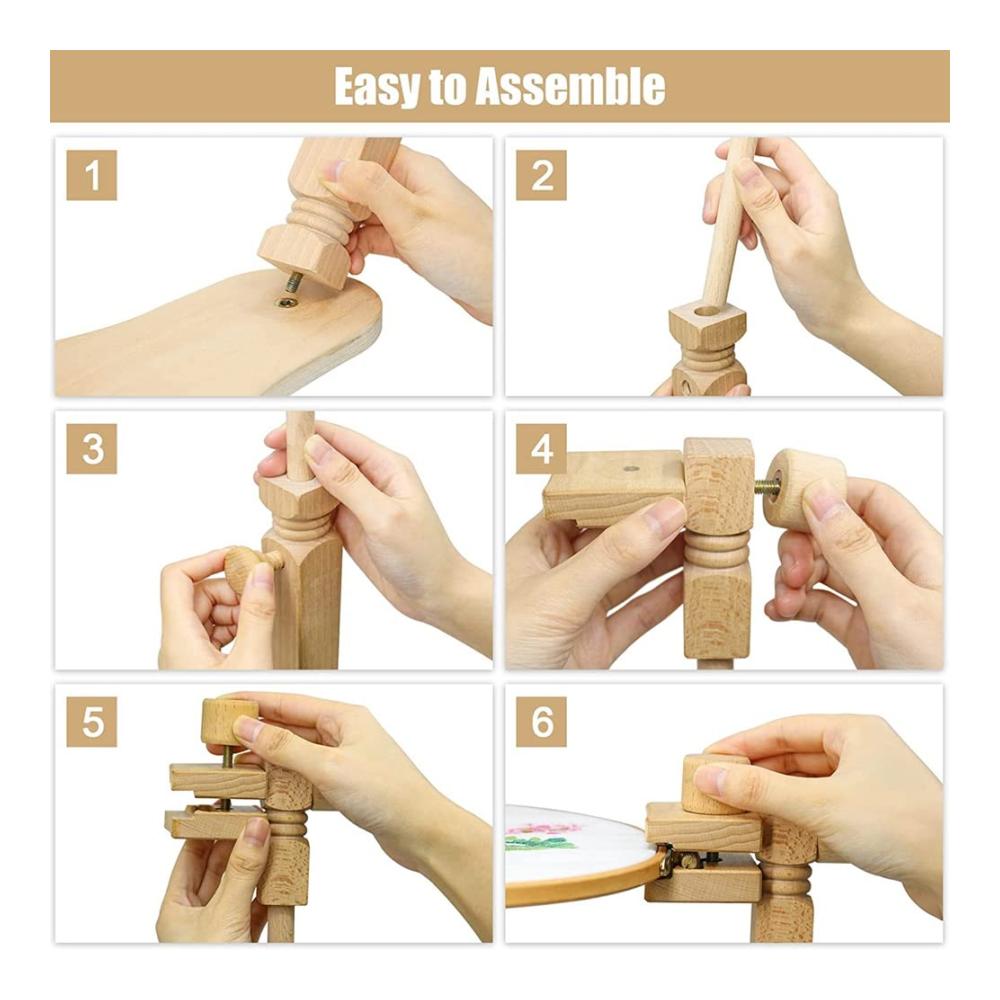 Easy to Assemble

1

2

3

4

5

6