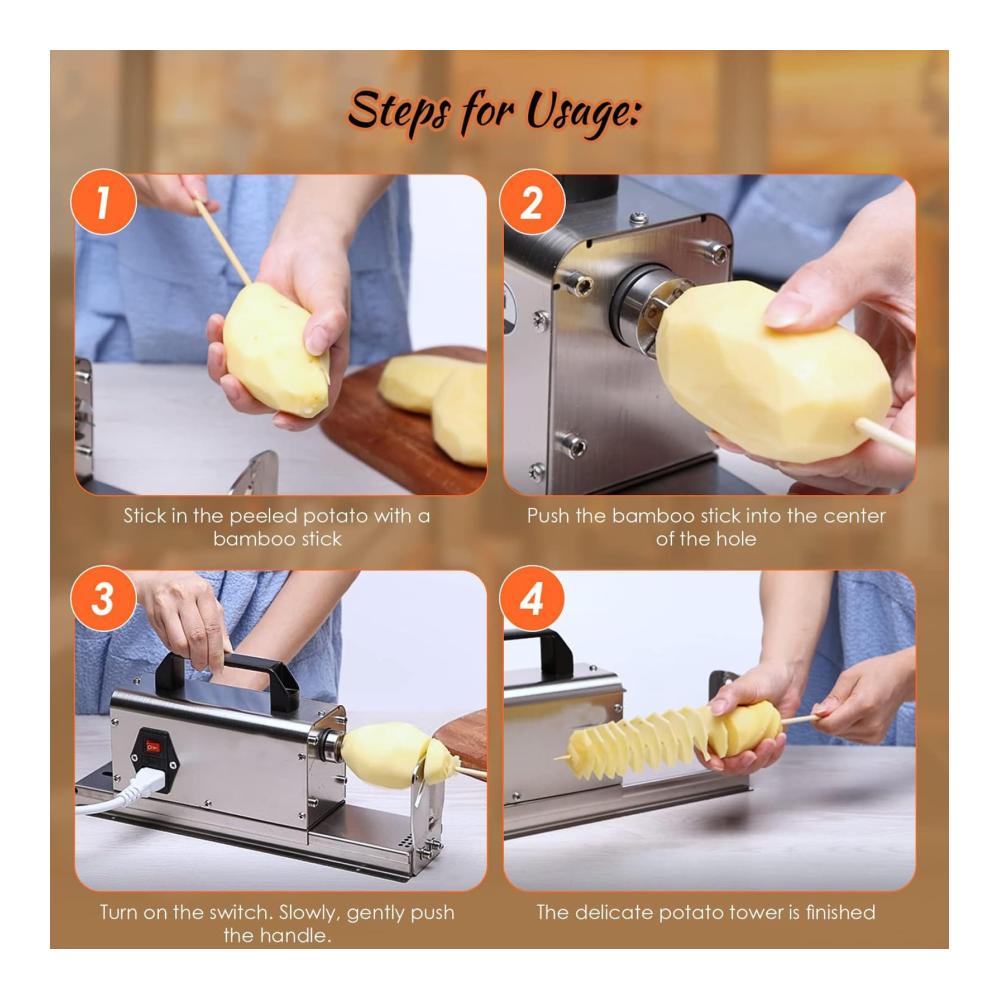 Steps for Usage:

1

Stick in the peeled potato with a bamboo stick

2

Push the bamboo stick into the center of the hole

3

Turn on the switch. Slowly, gently push the handle.

4

The delicate potato tower is finished