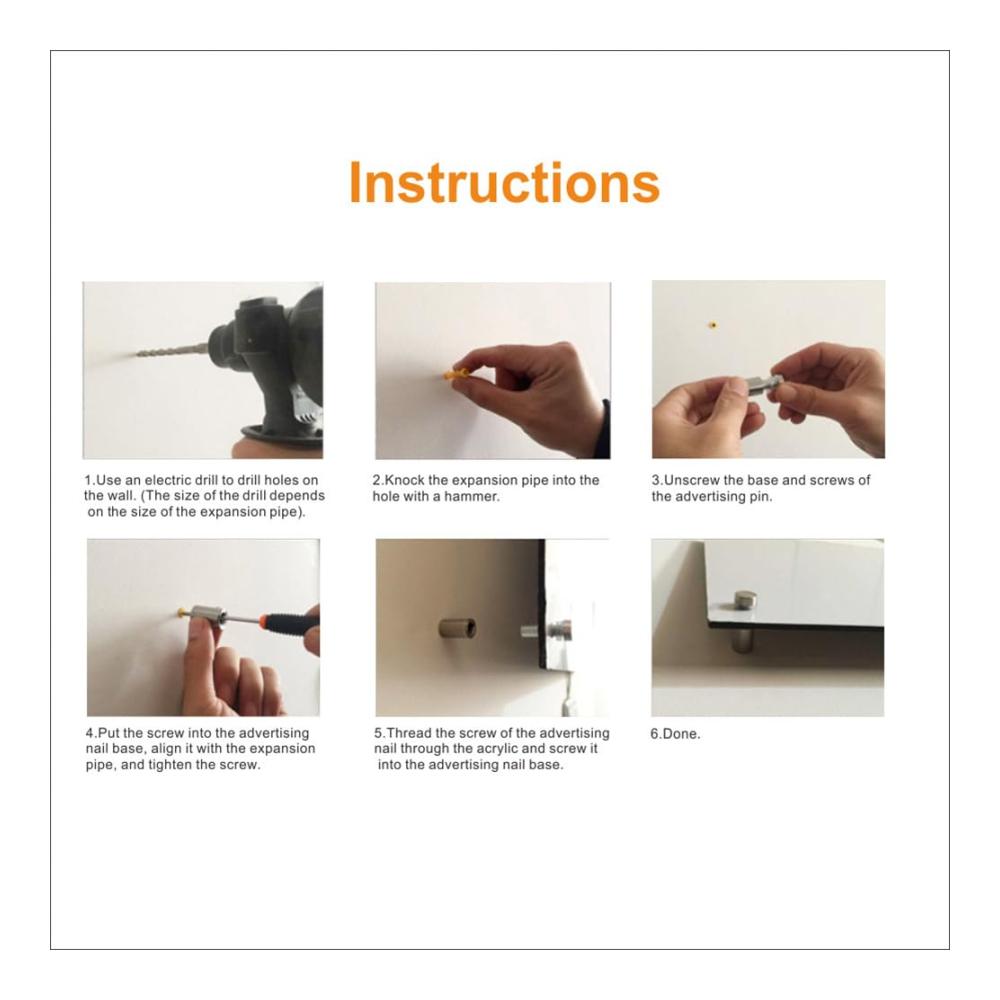 Instructions

1.Use an electric drill to drill holes on the wall. (The size of the drill depends on the size of the expansion pipe).

2.Knock the expansion pipe into the hole with a hammer.

3.Unscrew the base and screws of the advertising pin.

4.Put the screw into the advertising nail base, align it with the expansion pipe, and tighten the screw.

5.Thread the screw of the advertising nail through the acrylic and screw it into the advertising nail base.

6.Done.