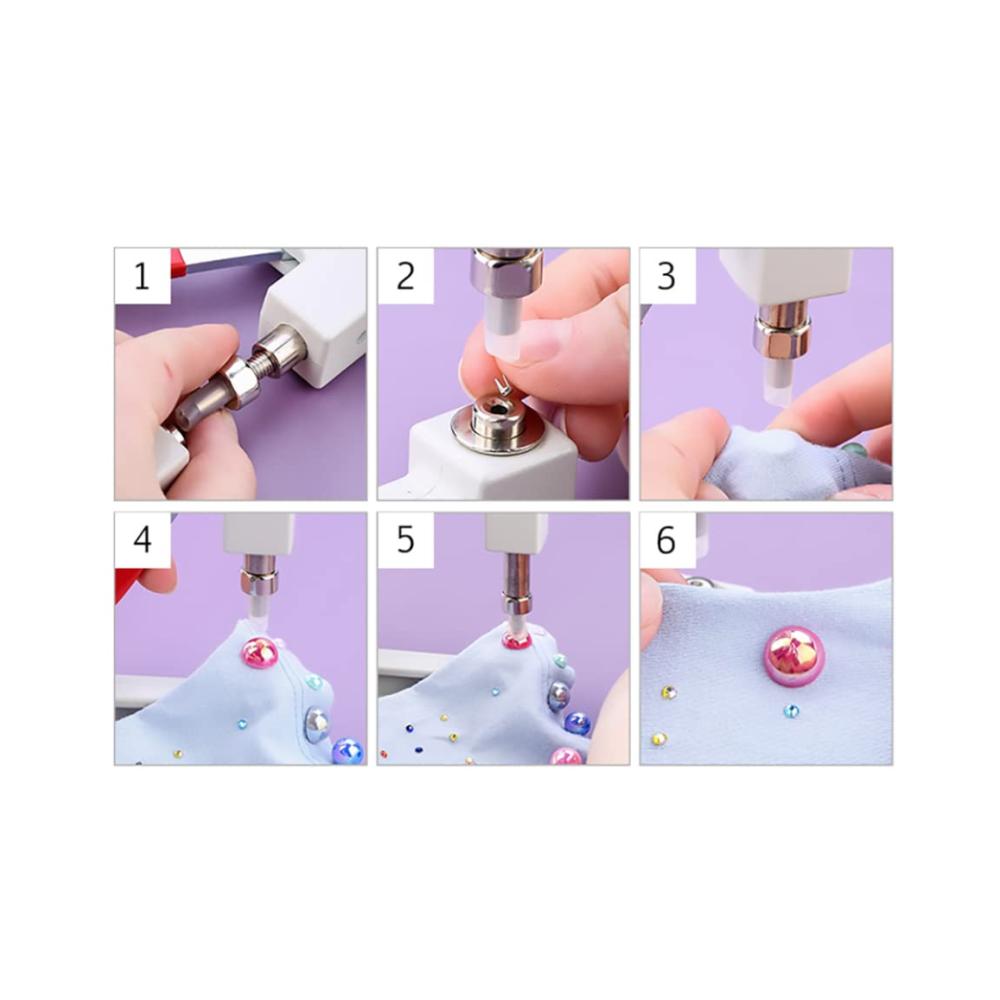 1

2

3

4

5

6