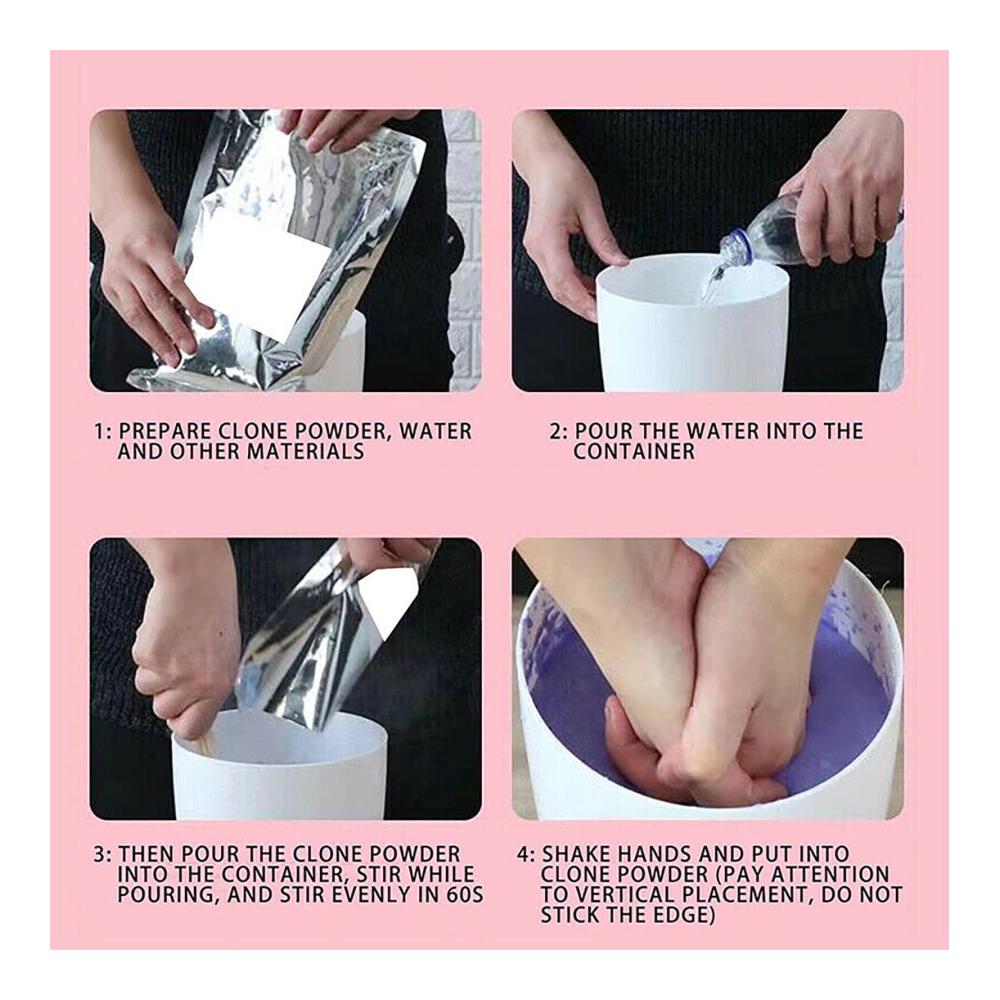 1: PREPARE CLONE POWDER, WATER AND OTHER MATERIALS

2: POUR THE WATER INTO THE CONTAINER

3: THEN POUR THE CLONE POWDER INTO THE CONTAINER, STIR WHILE POURING, AND STIR EVENLY IN 60S

4: SHAKE HANDS AND PUT INTO CLONE POWDER (PAY ATTENTION TO VERTICAL PLACEMENT, DO NOT STICK THE EDGE)