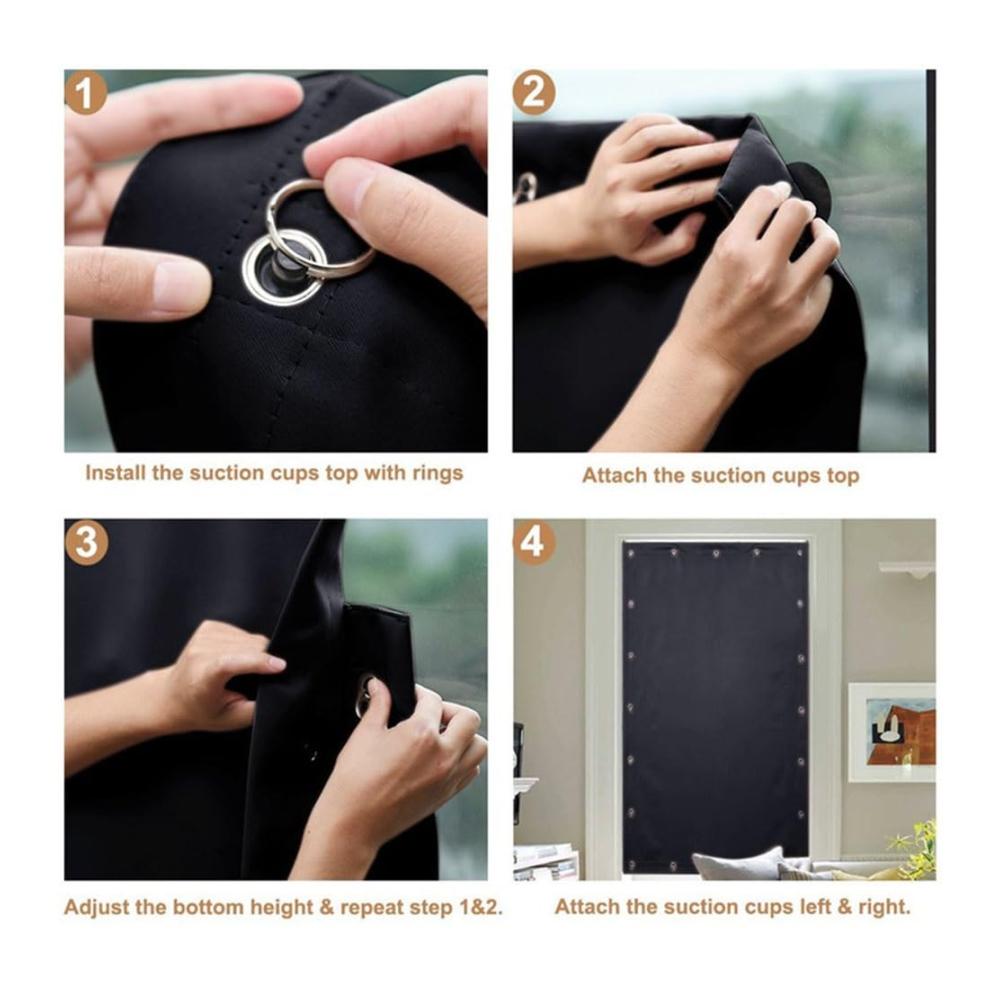 1

Install the suction cups top with rings

2

Attach the suction cups top

3

Adjust the bottom height & repeat step 1&2.

4

Attach the suction cups left & right.