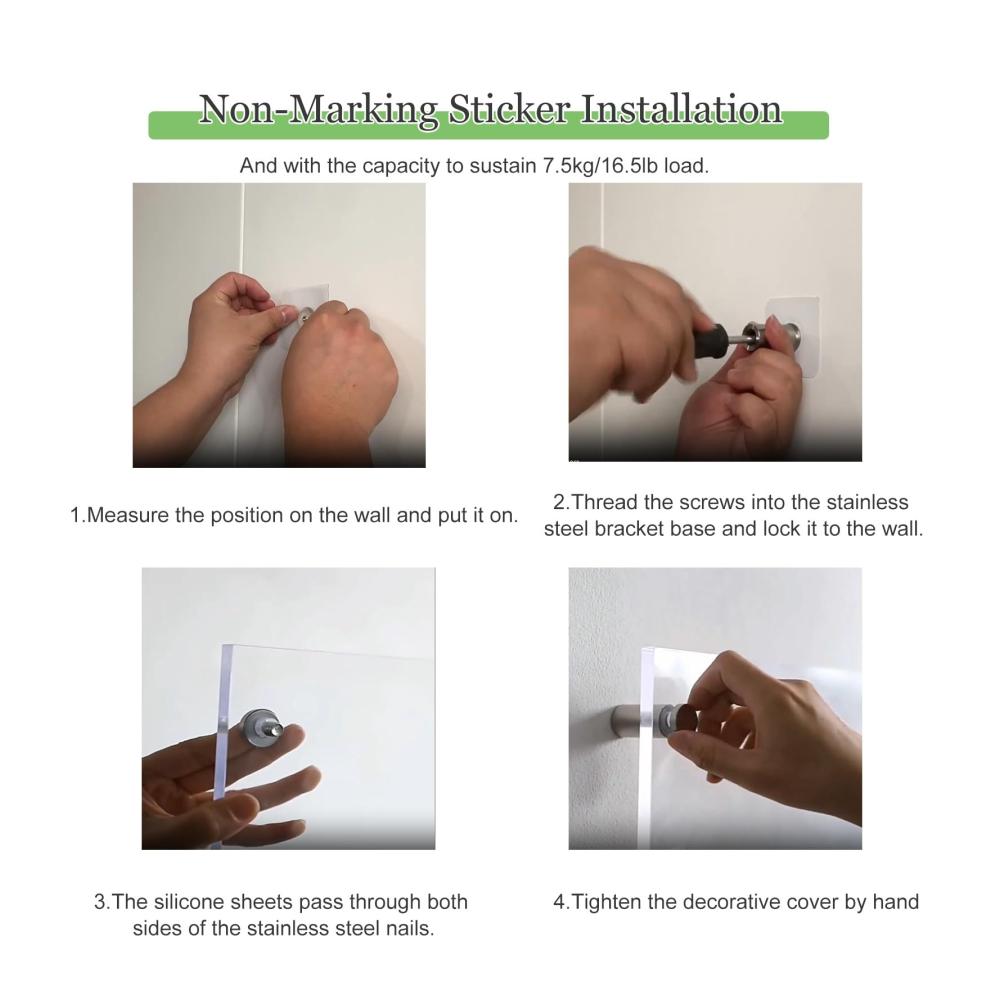 Non-Marking Sticker Installation

And with the capacity to sustain 7.5kg/16.5lb load.

1.Measure the position on the wall and put it on.

2.Thread the screws into the stainless steel bracket base and lock it to the wall.

3.The silicone sheets pass through both sides of the stainless steel nails.

4.Tighten the decorative cover by hand