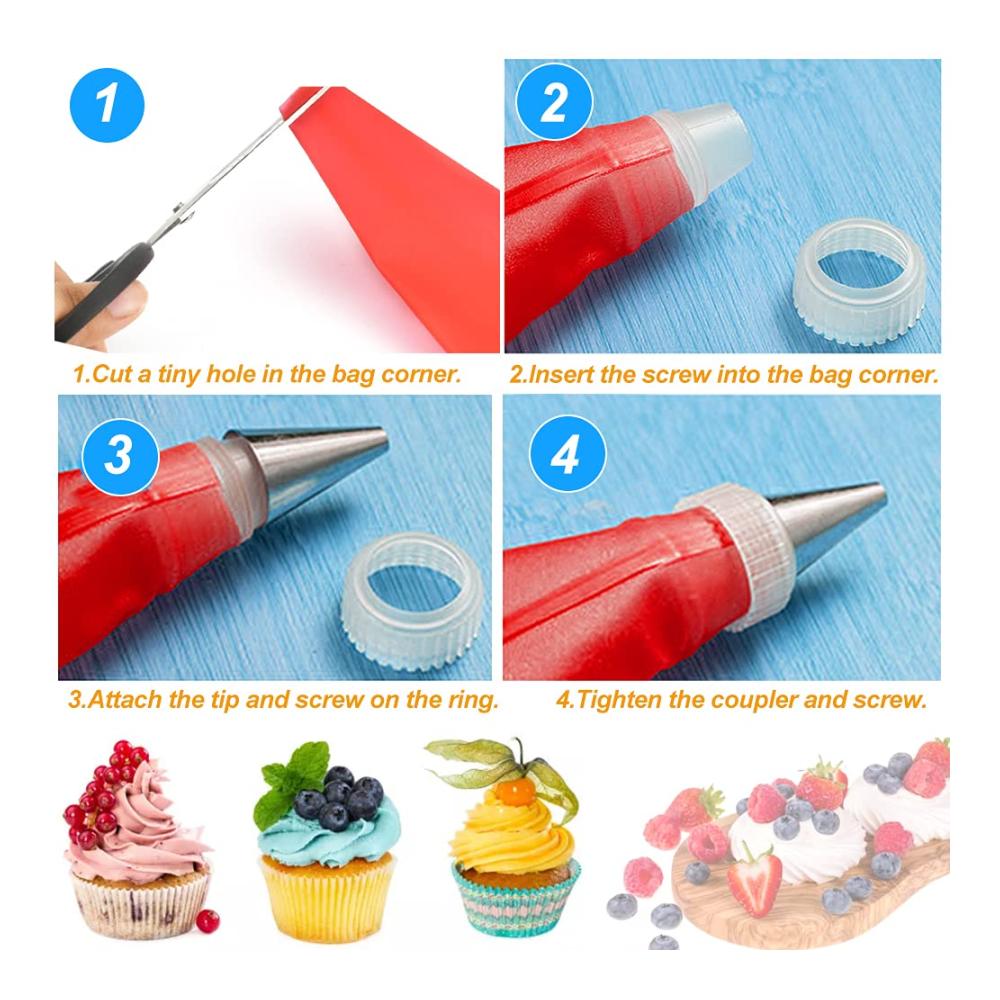 1

2

1.Cut a tiny hole in the bag corner.

2.Insert the screw into the bag corner.

3

4

3.Attach the tip and screw on the ring.

4.Tighten the coupler and screw.