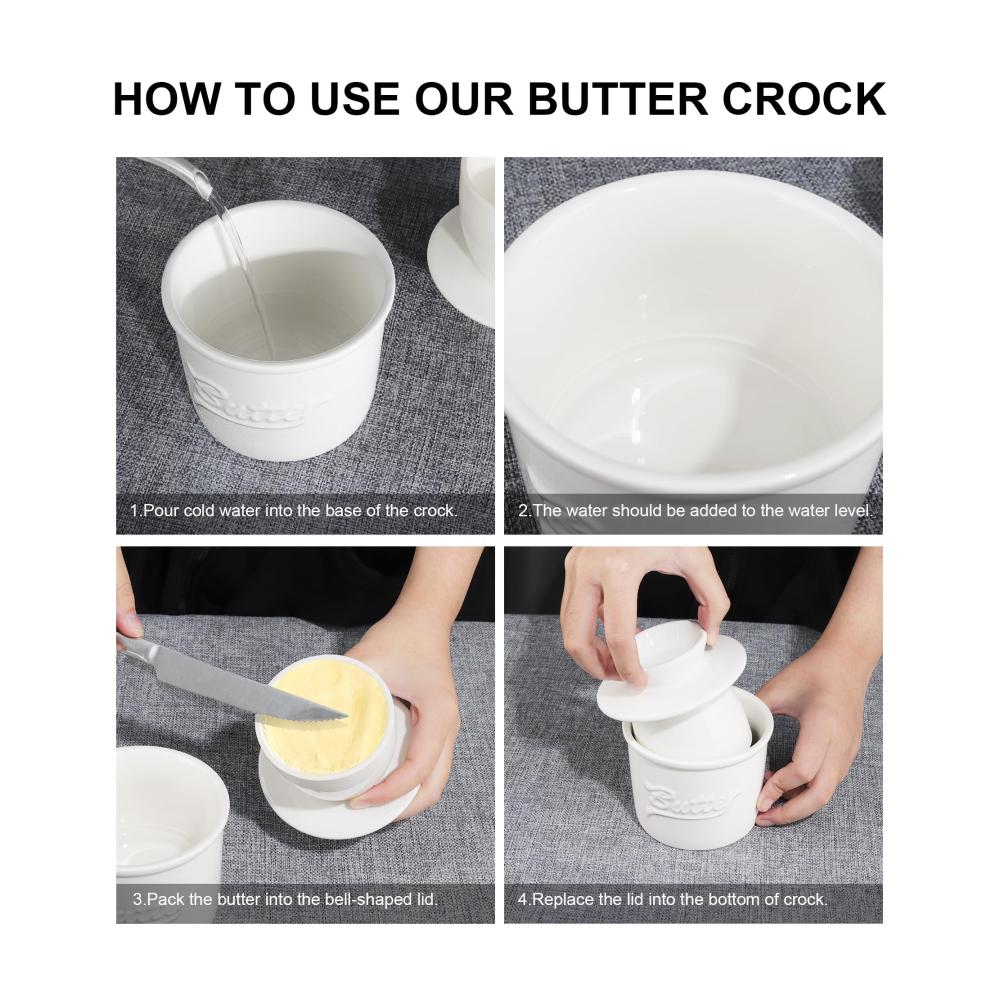 HOW TO USE OUR BUTTER CROCK

Butter

1.Pour cold water into the base of the crock.

2.The water should be added to the water level.

3.Pack the butter into the bell-shaped lid.

Butter

4.Replace the lid into the bottom of crock.