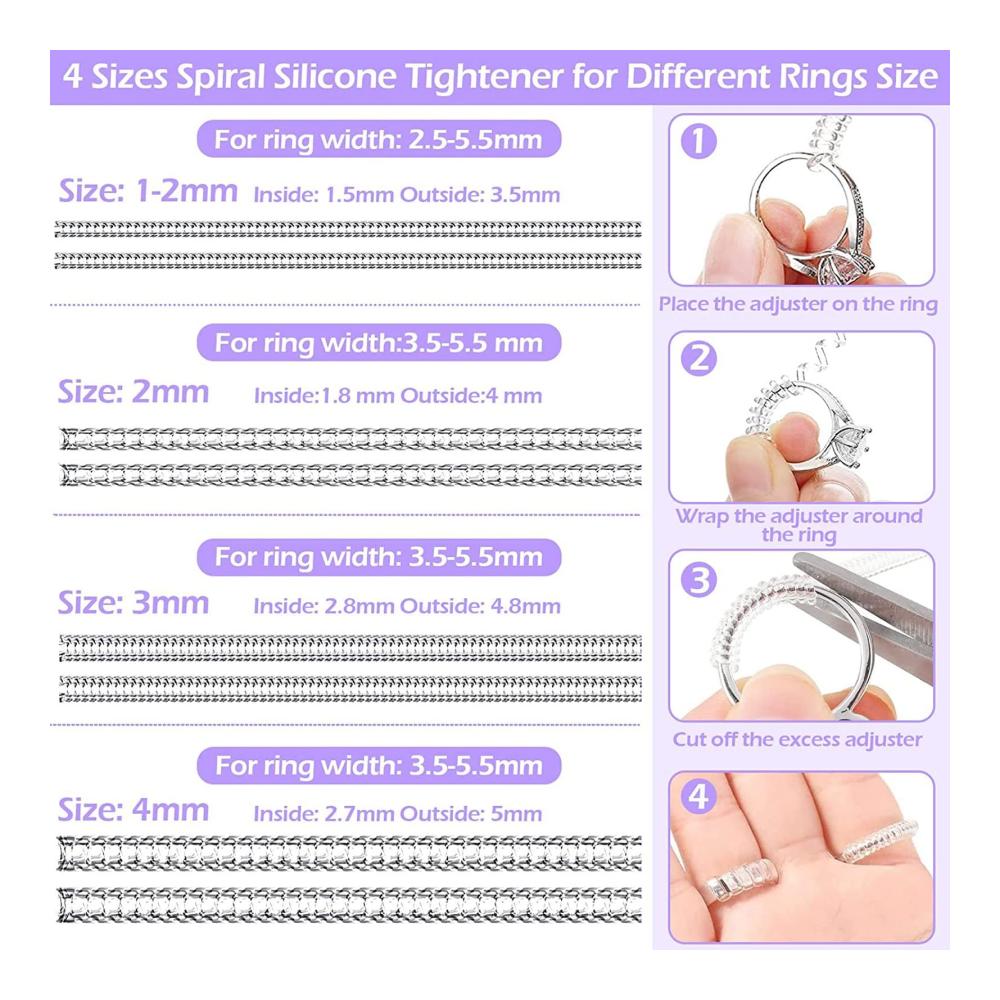 4 Sizes Spiral Silicone Tightener for Different Rings Size

For ring width: 2.5-5.5mm

Size: 1-2mm Inside: 1.5mm Outside: 3.5mm

For ring width:3.5-5.5 mm

Size: 2mm Inside:1.8 mm Outside:4 mm

For ring width: 3.5-5.5mm

Size: 3mm Inside: 2.8mm Outside: 4.8mm

For ring width: 3.5-5.5mm

Size: 4mm Inside: 2.7mm Outside: 5mm

1

Place the adjuster on the ring

2

Wrap the adjuster around the ring

3

Cut off the excess adjuster

4