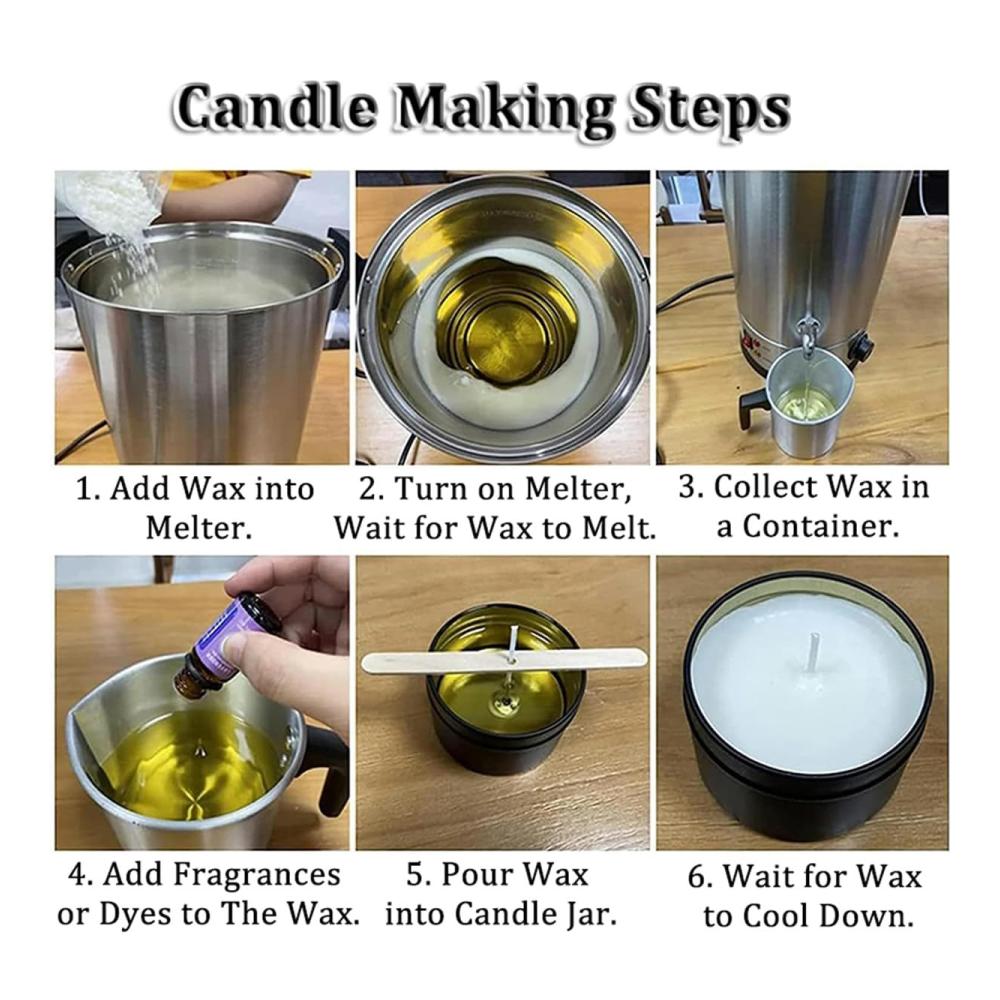 Candle Making Steps

1. Add Wax into Melter.

2. Turn on Melter, Wait for Wax to Melt.

3. Collect Wax in a Container.

4. Add Fragrances or Dyes to The Wax.

5. Pour Wax into Candle Jar.

6. Wait for Wax to Cool Down.