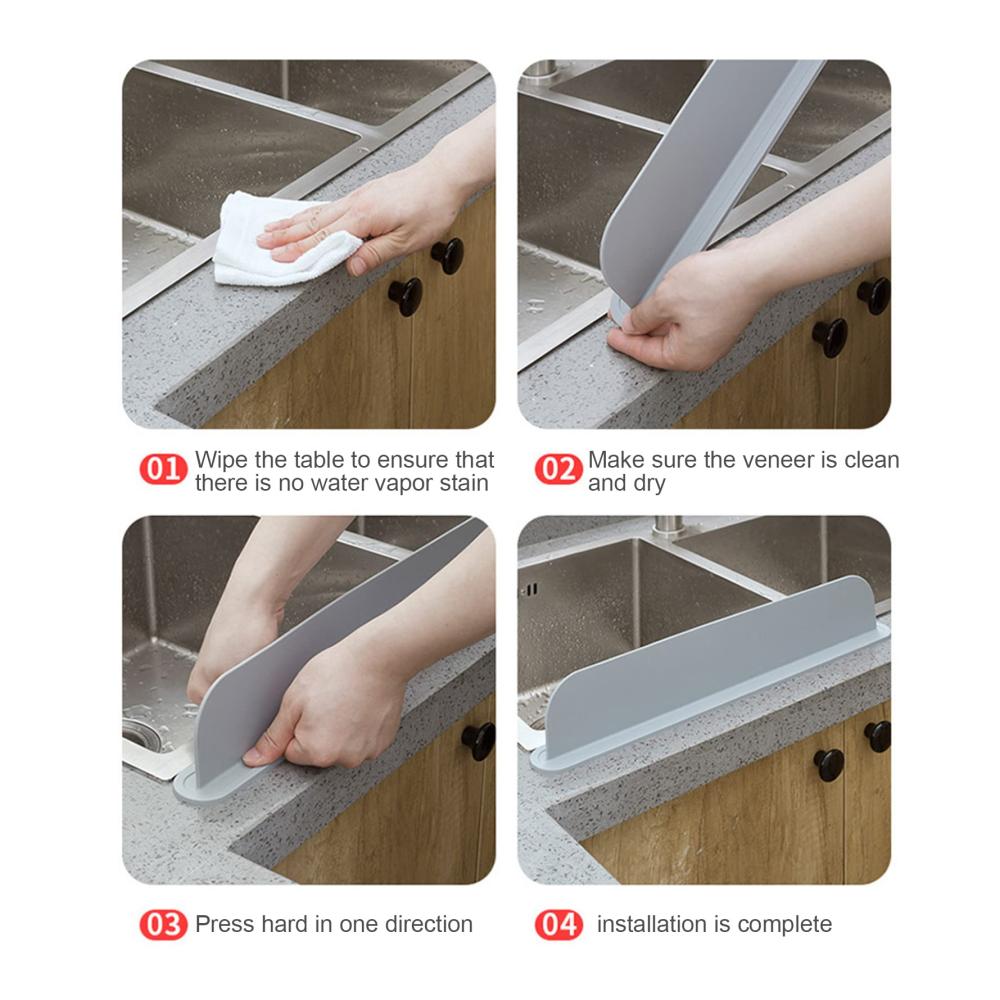 01 Wipe the table to ensure that there is no water vapor stain

02 Make sure the veneer is clean and dry

03 Press hard in one direction

04 installation is complete