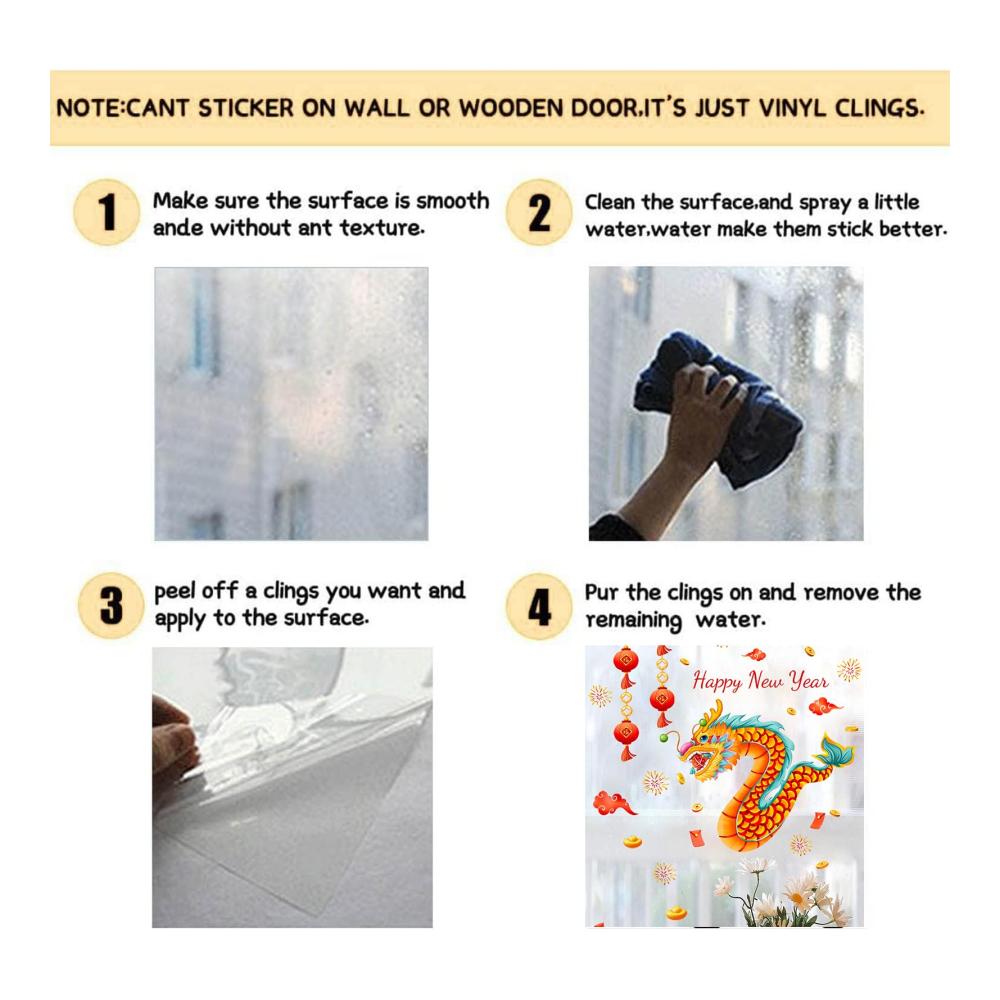 NOTE:CANT STICKER ON WALL OR WOODEN DOOR,IT'S JUST VINYL CLINGS.

1 Make sure the surface is smooth ande without ant texture.

2 Clean the surface,and spray a little water,water make them stick better.

3 peel off a clings you want and apply to the surface.

4 Pur the clings on and remove the remaining water.

Happy New Year