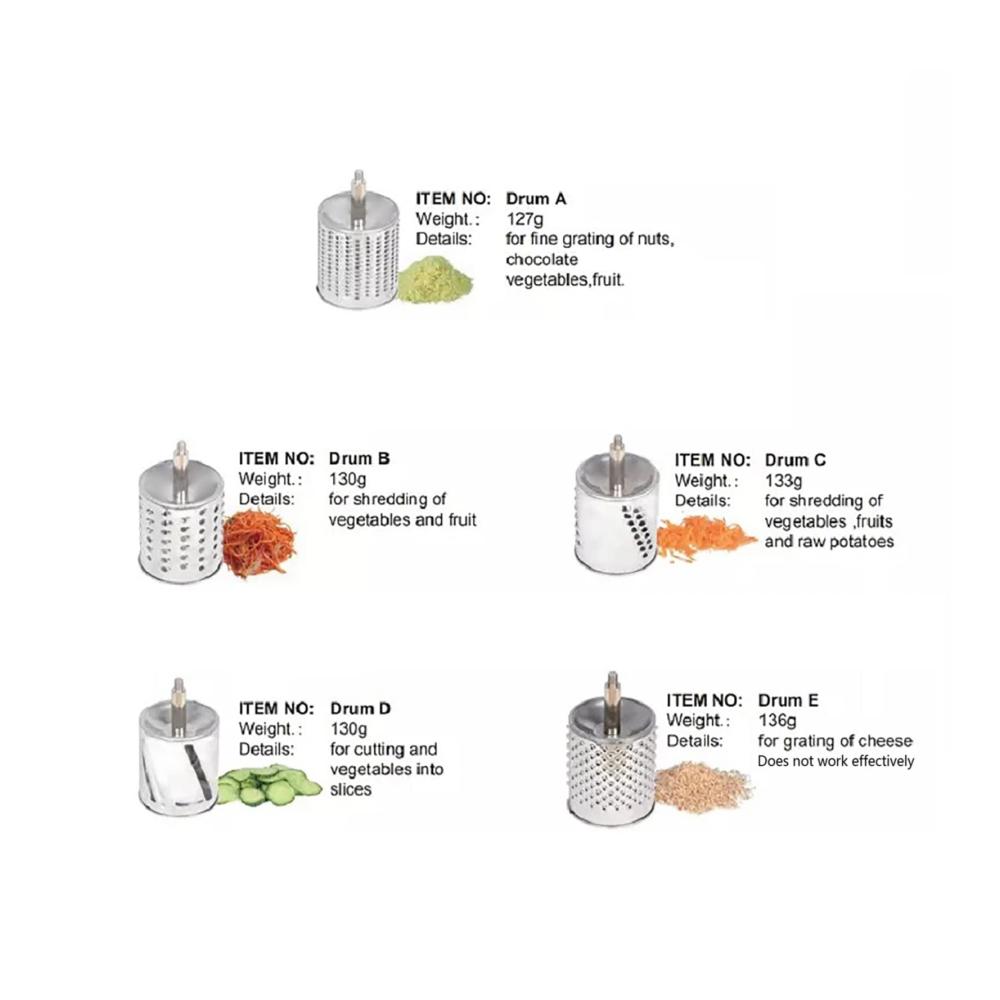 ITEM NO: Drum A
Weight.: 127g
Details: for fine grating of nuts, chocolate vegetables,fruit.

ITEM NO: Drum B
Weight.: 130g
Details: for shredding of vegetables and fruit

ITEM NO: Drum C
Weight.: 133g
Details: for shredding of vegetables ,fruits and raw potatoes

ITEM NO: Drum D
Weight.: 130g
Details: for cutting and vegetables into slices

ITEM NO: Drum E
Weight.: 136g
Details: for grating of cheese
Does not work effectively