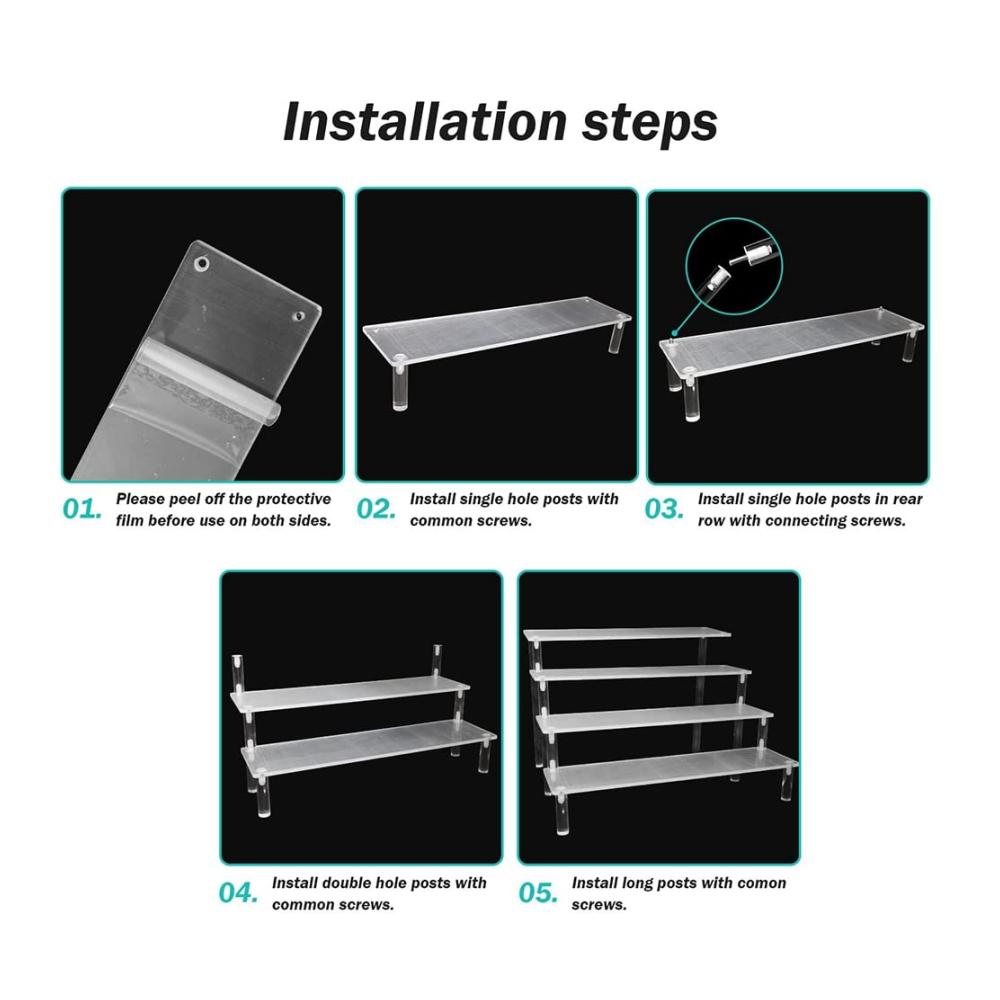 Installation steps

01. Please peel off the protective film before use on both sides.

02. Install single hole posts with common screws.

03. Install single hole posts in rear row with connecting screws.

04. Install double hole posts with common screws.

05. Install long posts with comon screws.