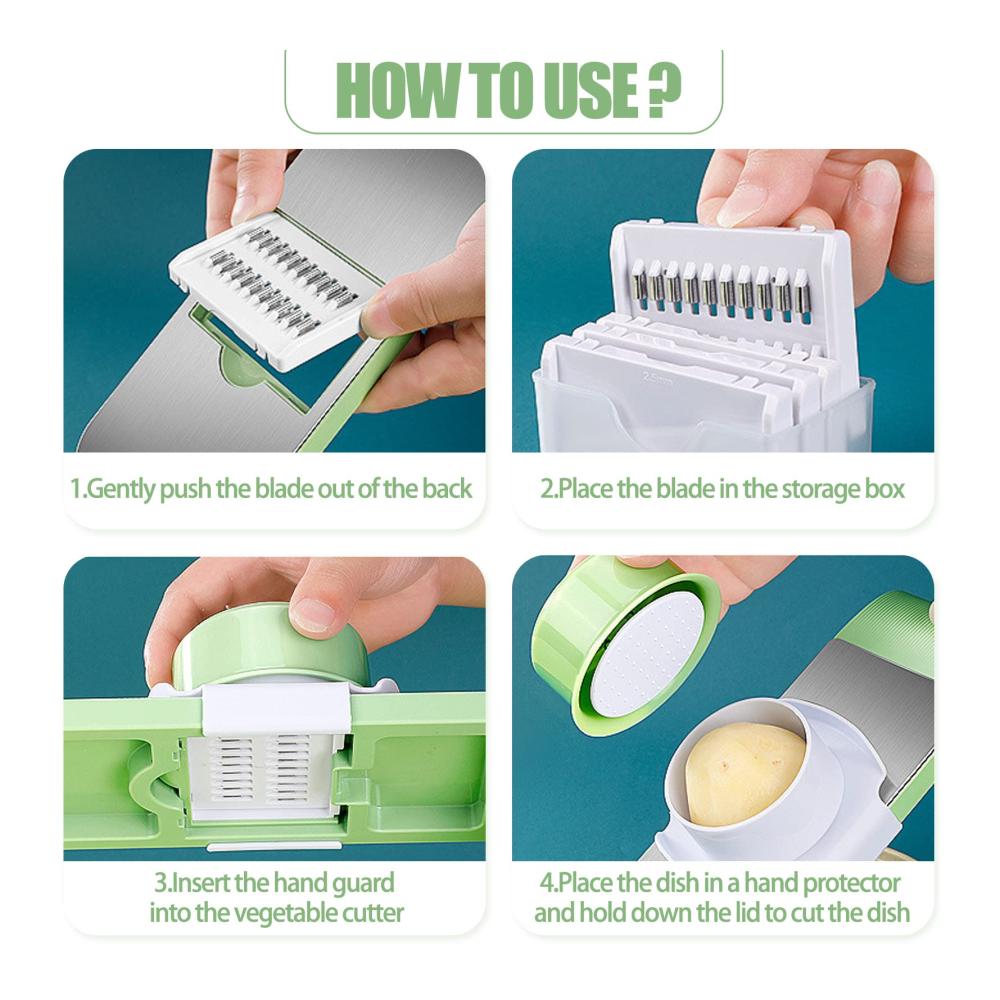 HOW TO USE ?

2.5mm

1.Gently push the blade out of the back

2.Place the blade in the storage box

3.Insert the hand guard into the vegetable cutter

4.Place the dish in a hand protector and hold down the lid to cut the dish