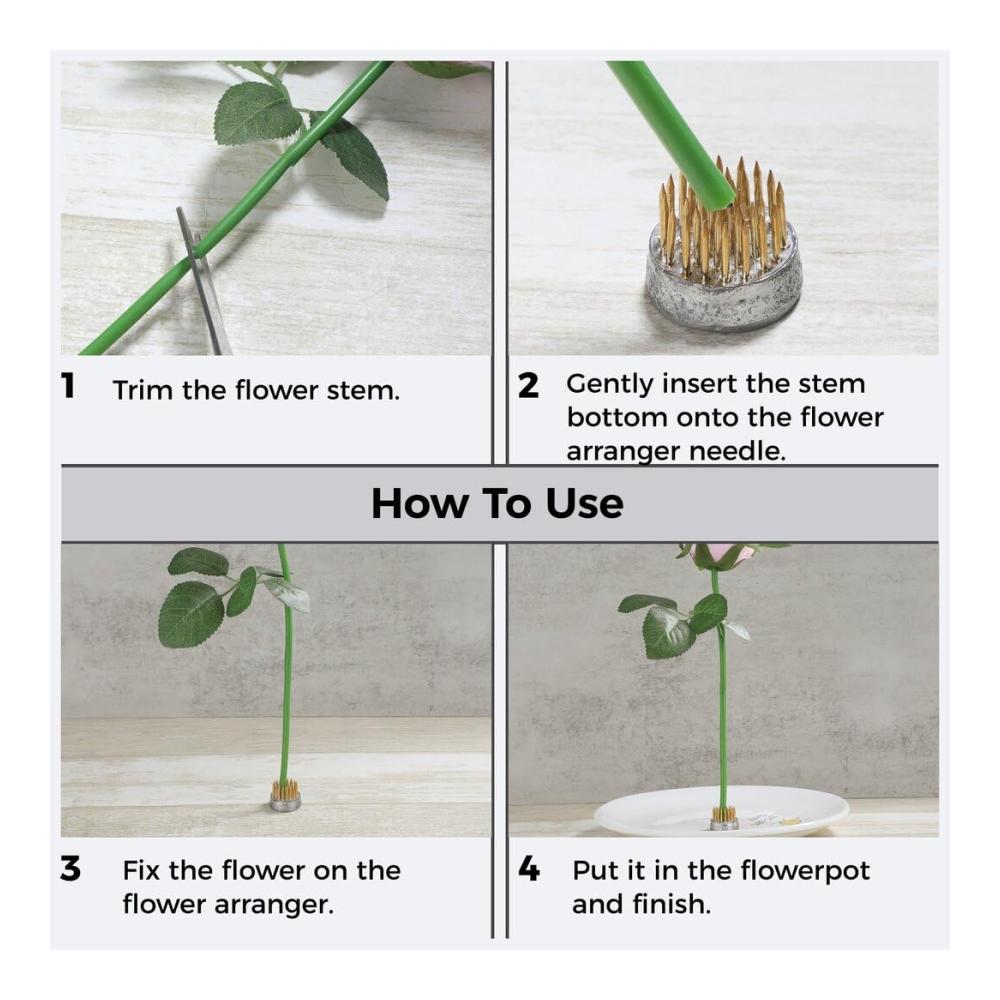 1 Trim the flower stem.

2 Gently insert the stem bottom onto the flower arranger needle.

How To Use

3 Fix the flower on the flower arranger.

4 Put it in the flowerpot and finish.