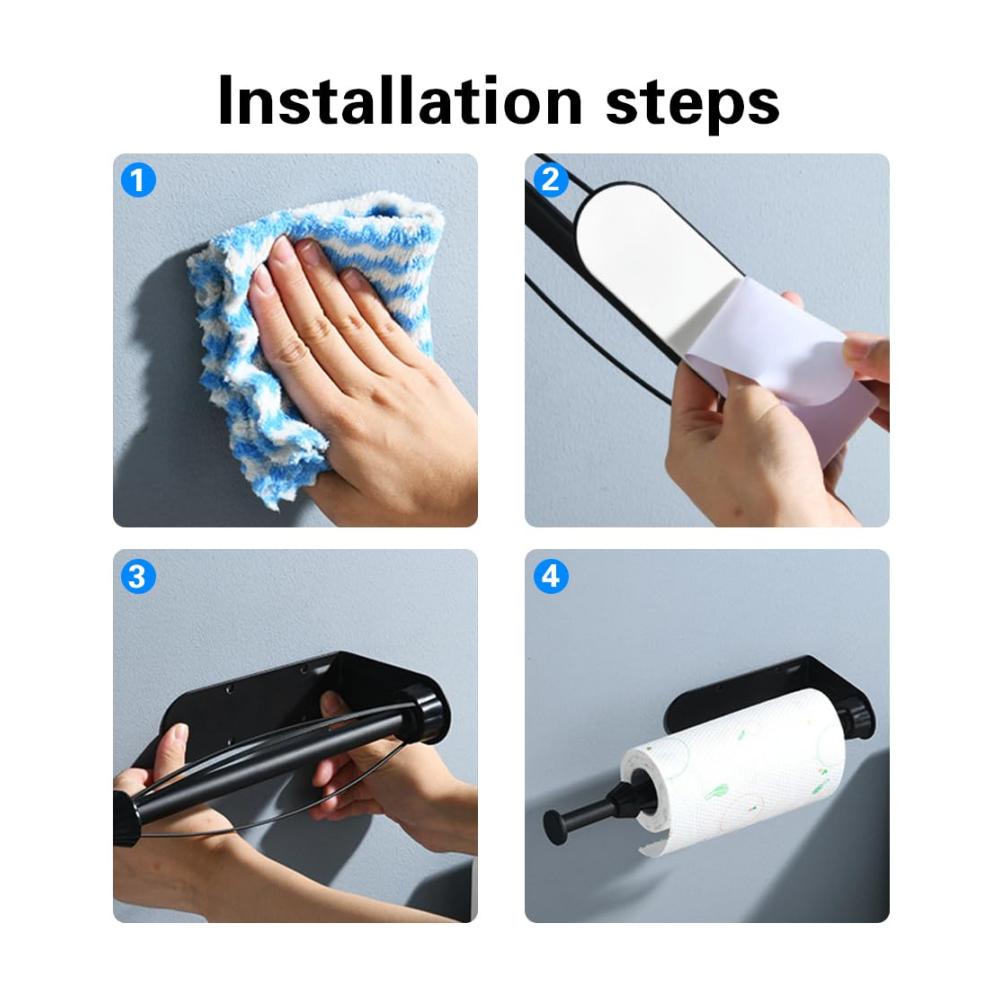 Installation steps

1

2

3

4