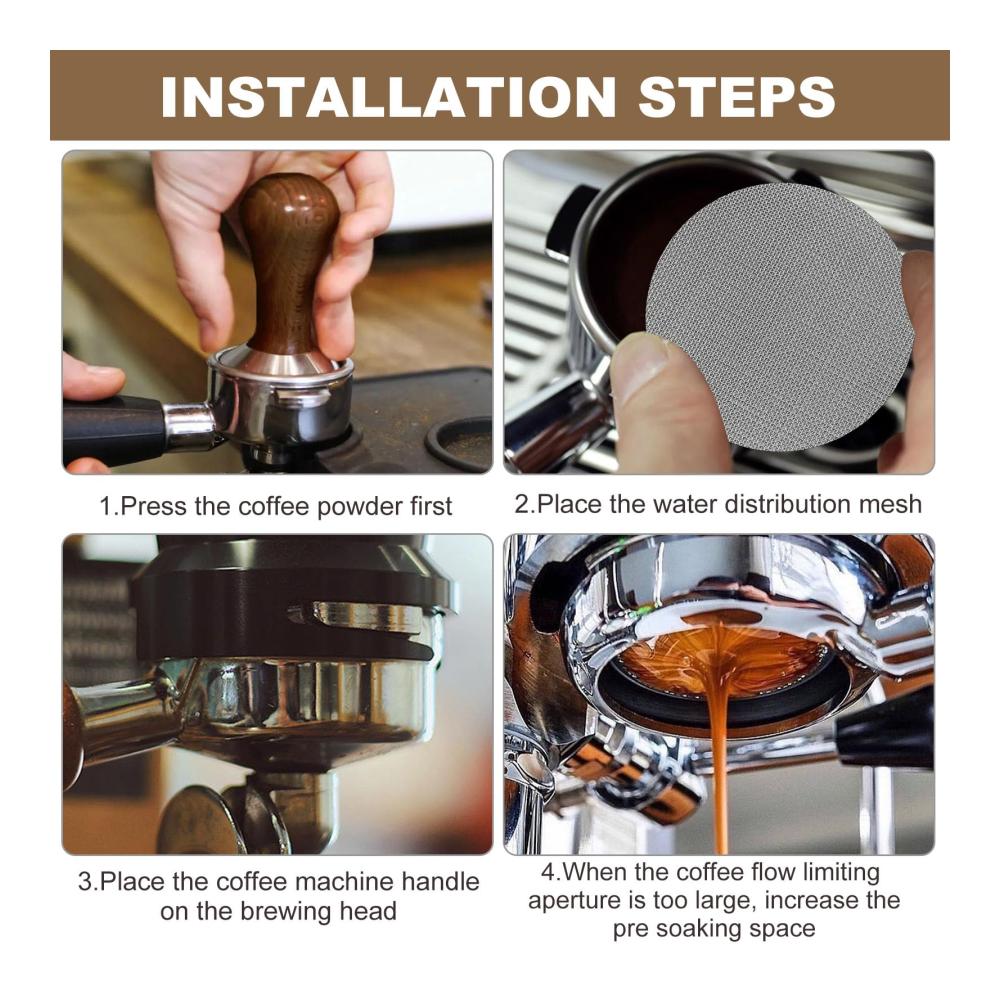 INSTALLATION STEPS

1.Press the coffee powder first

2.Place the water distribution mesh

3.Place the coffee machine handle on the brewing head

4.When the coffee flow limiting aperture is too large, increase the pre soaking space