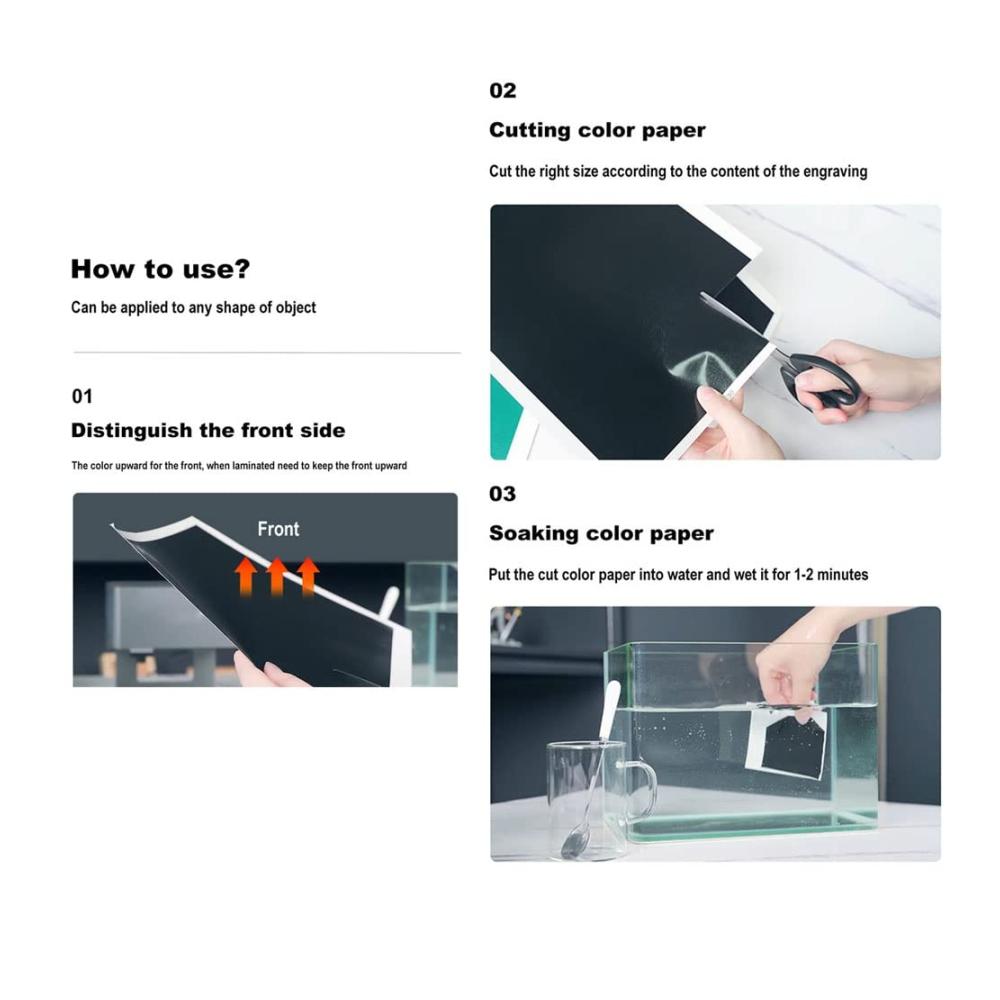 How to use?

Can be applied to any shape of object

01

Distinguish the front side

The color upward for the front, when laminated need to keep the front upward

Front

02

Cutting color paper

Cut the right size according to the content of the engraving

03

Soaking color paper

Put the cut color paper into water and wet it for 1-2 minutes