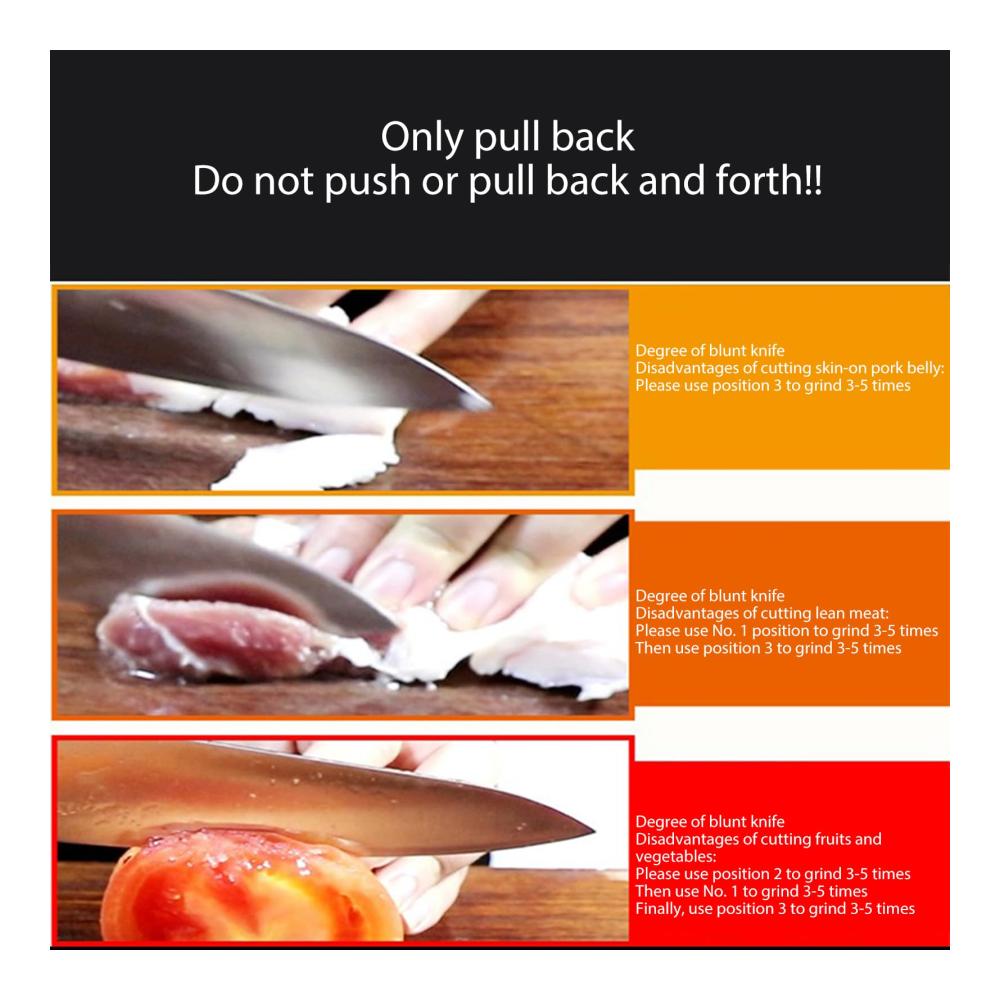 Only pull back
Do not push or pull back and forth!!

Degree of blunt knife
Disadvantages of cutting skin-on pork belly:
Please use position 3 to grind 3-5 times

Degree of blunt knife
Disadvantages of cutting lean meat:
Please use No. 1 position to grind 3-5 times
Then use position 3 to grind 3-5 times

Degree of blunt knife
Disadvantages of cutting fruits and vegetables:
Please use position 2 to grind 3-5 times
Then use No. 1 to grind 3-5 times
Finally, use position 3 to grind 3-5 times