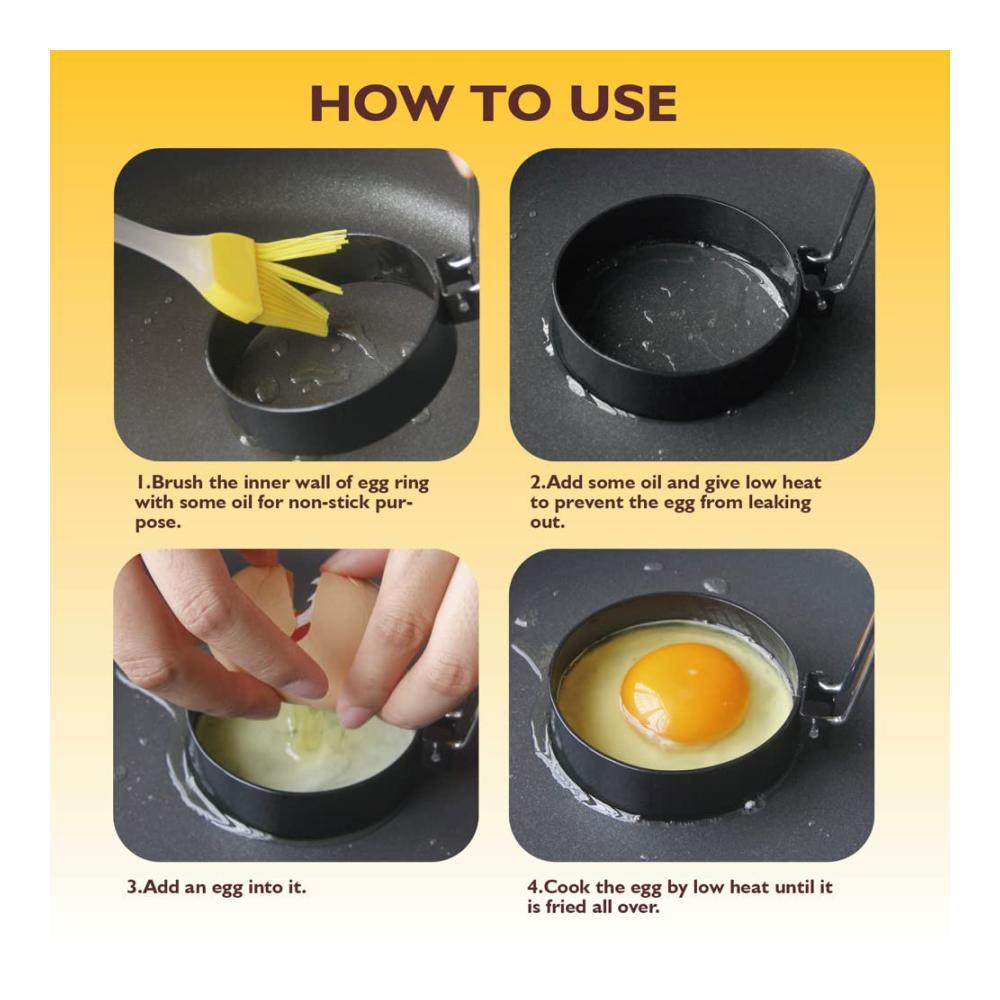 HOW TO USE

1.Brush the inner wall of egg ring with some oil for non-stick purpose.

2.Add some oil and give low heat to prevent the egg from leaking out.

3.Add an egg into it.

4.Cook the egg by low heat until it is fried all over.