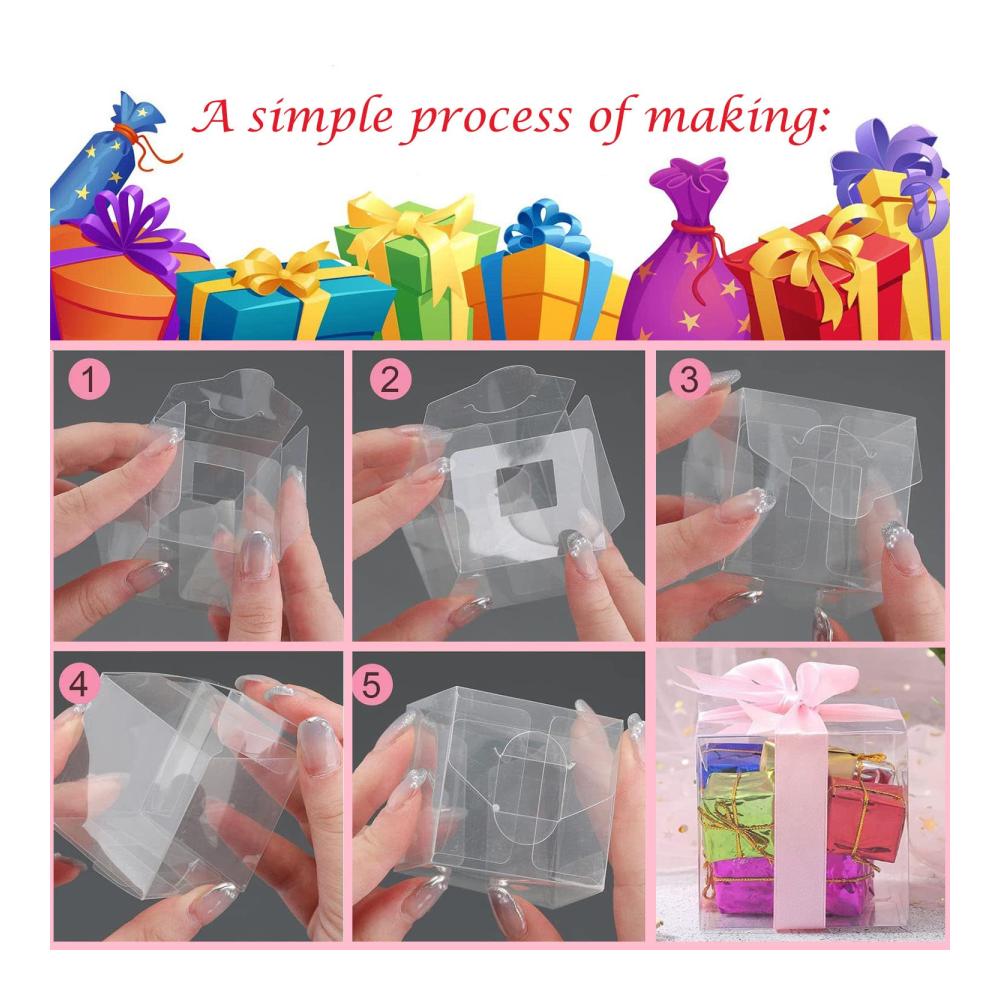 A simple process of making:

1

2

3

4

5