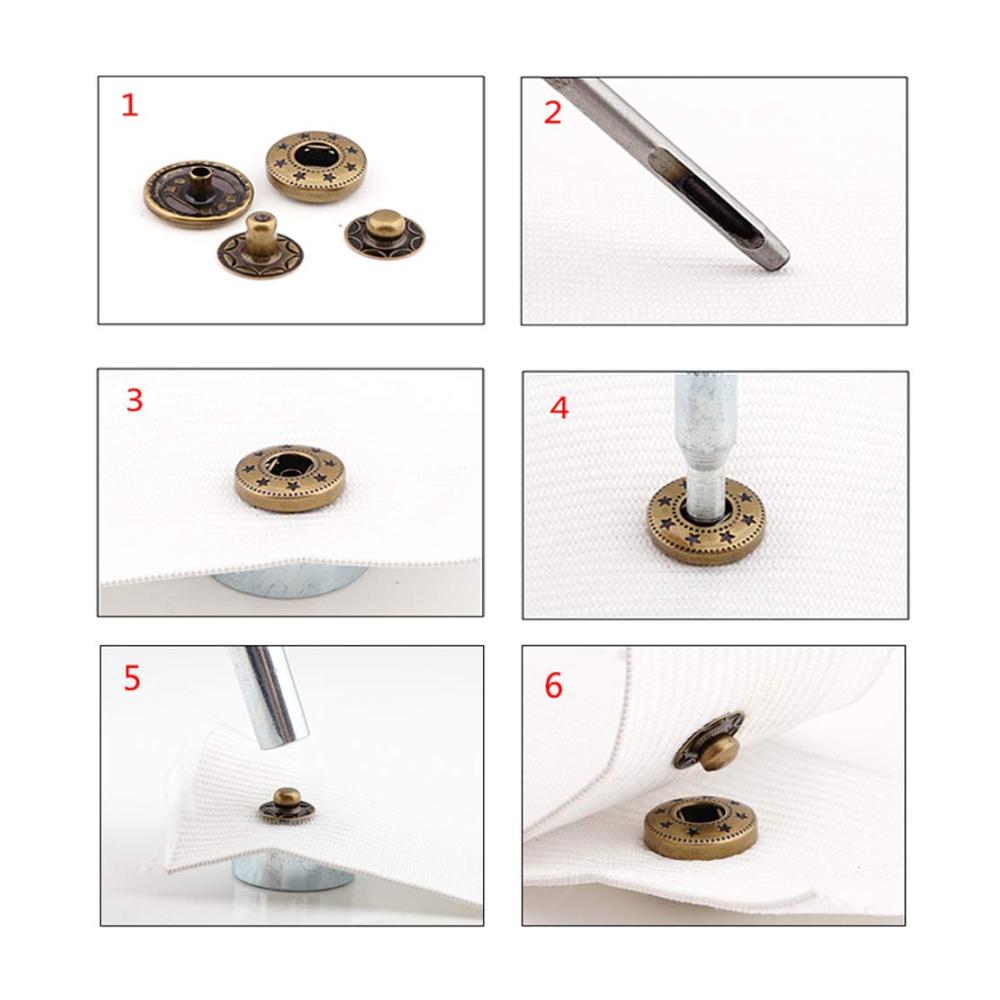 1

2

3

4

5

6