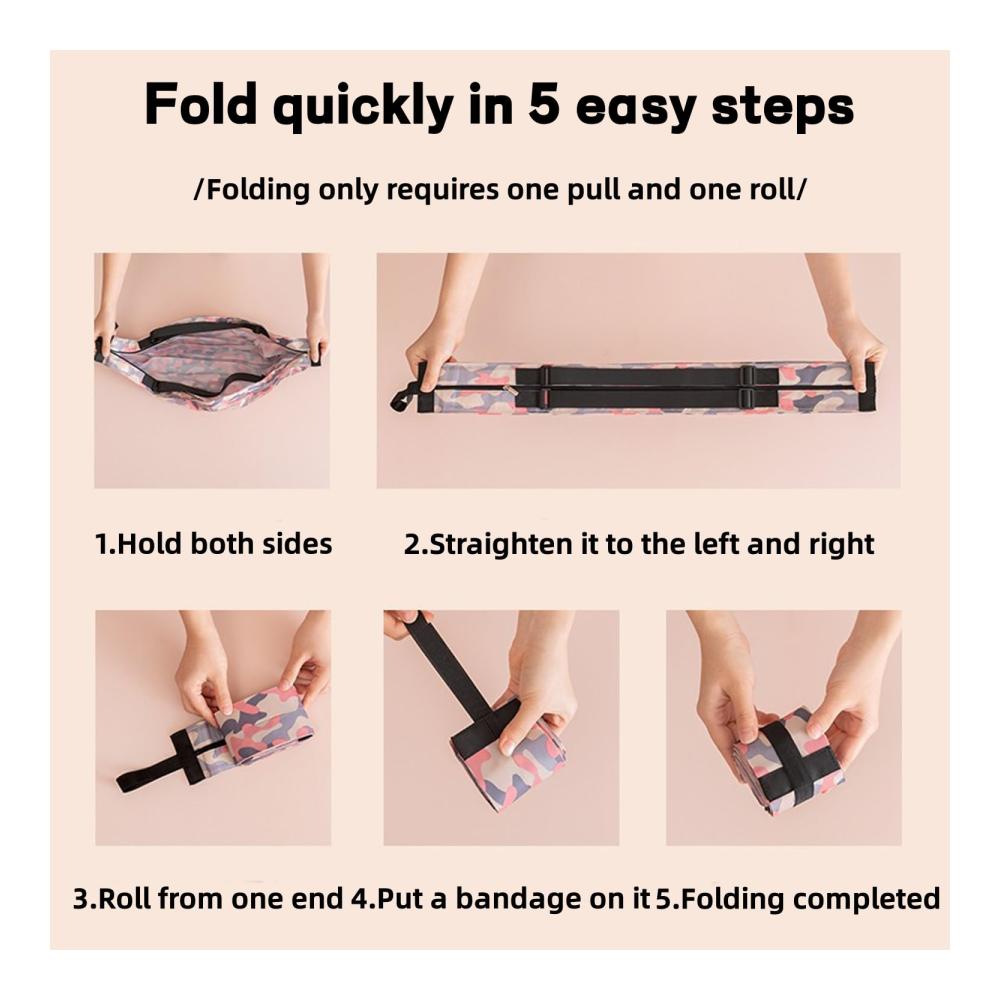 Fold quickly in 5 easy steps

/Folding only requires one pull and one roll/

1.Hold both sides

2.Straighten it to the left and right

3.Roll from one end

4.Put a bandage on it

5.Folding completed