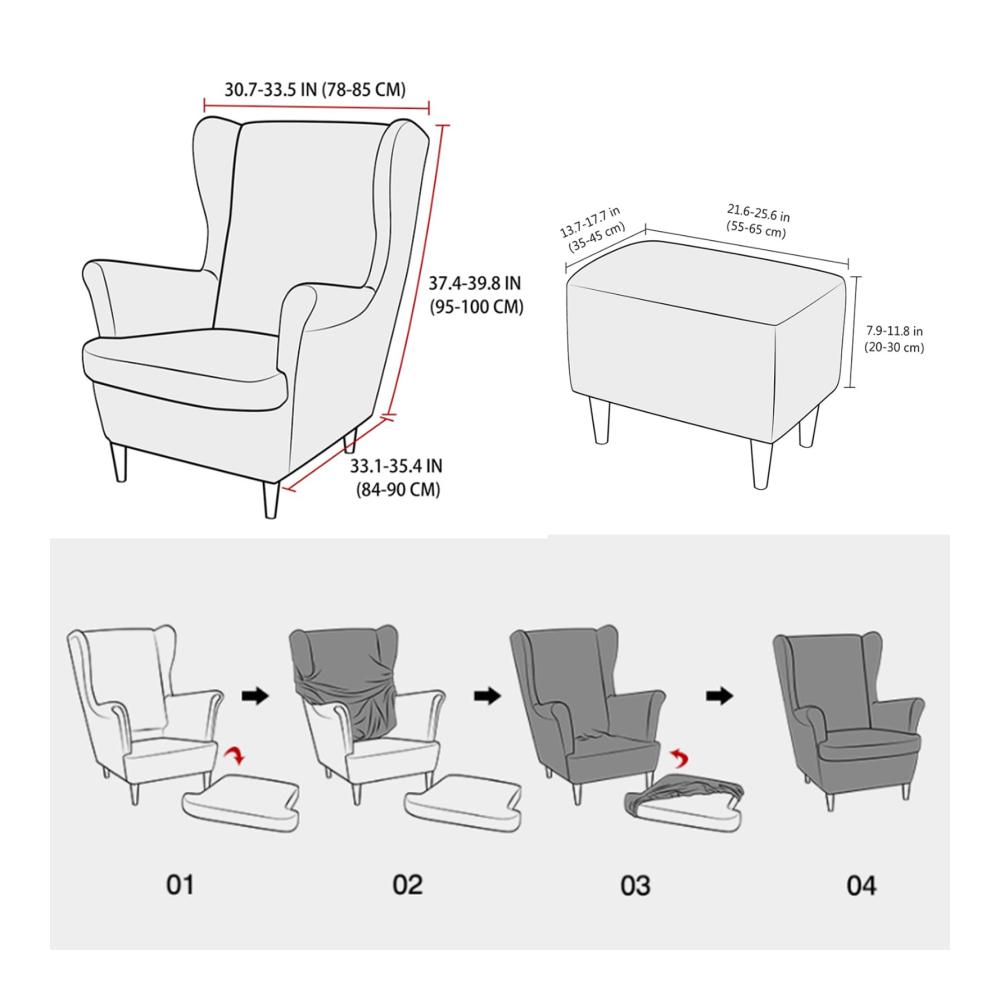 30.7-33.5 IN (78-85 CM)

37.4-39.8 IN
(95-100 CM)

33.1-35.4 IN
(84-90 CM)

13.7-17.7 in
(35-45 cm)

21.6-25.6 in
(55-65 cm)

7.9-11.8 in
(20-30 cm)

01

02

03

04