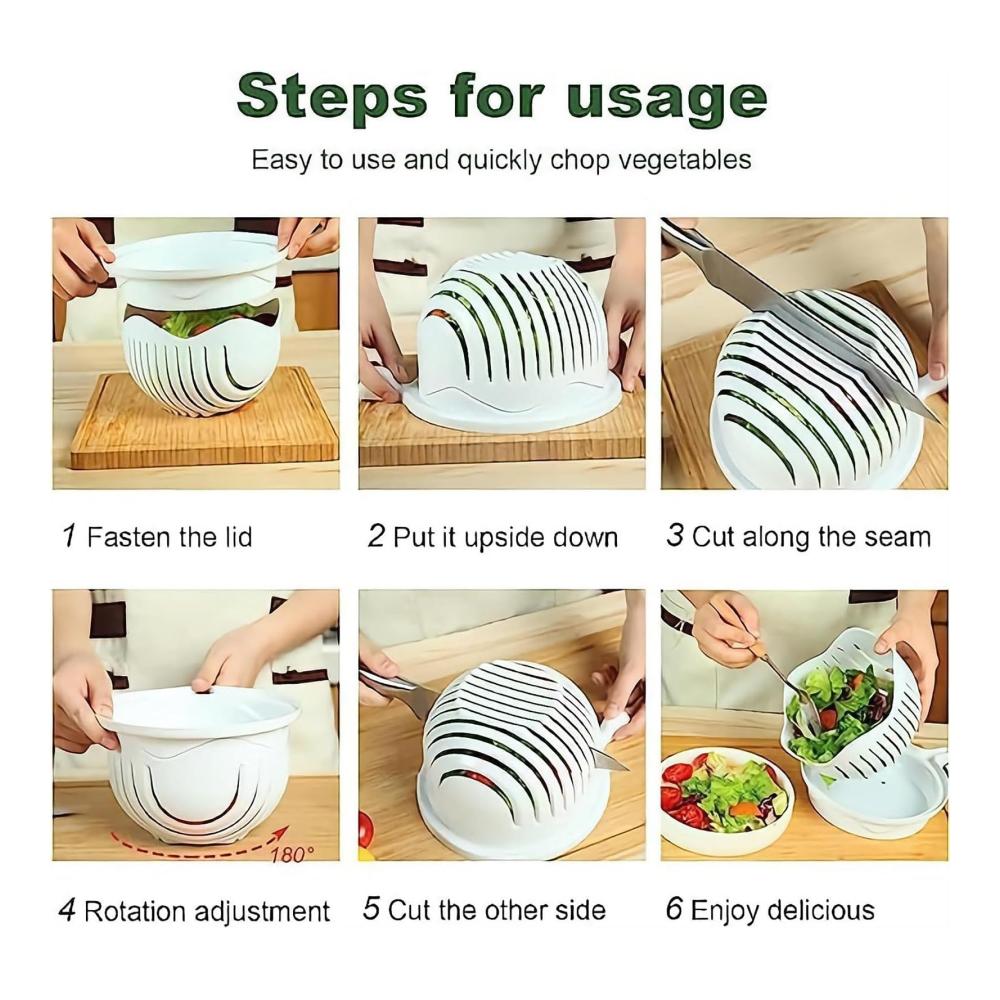 Steps for usage

Easy to use and quickly chop vegetables

1 Fasten the lid

2 Put it upside down

3 Cut along the seam

180°

4 Rotation adjustment

5 Cut the other side

6 Enjoy delicious