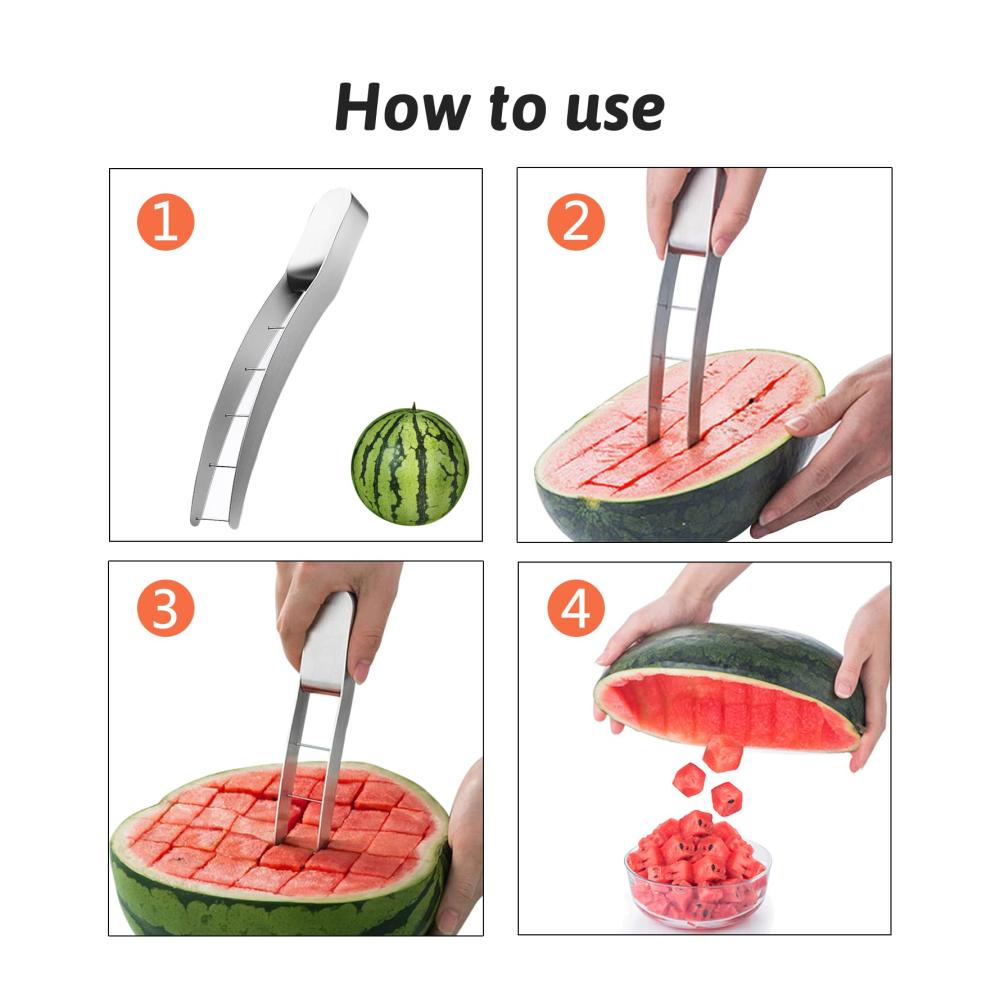 How to use

1

2

3

4