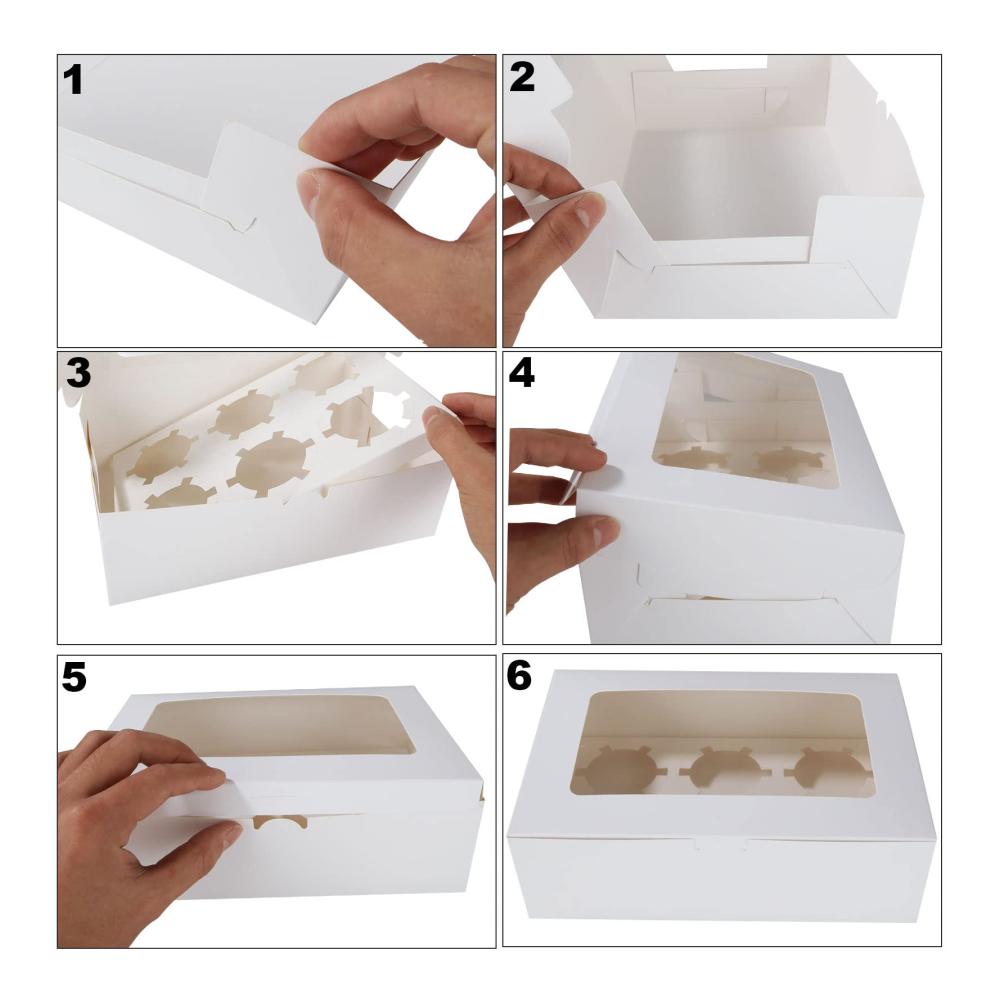 1

2

3

4

5

6