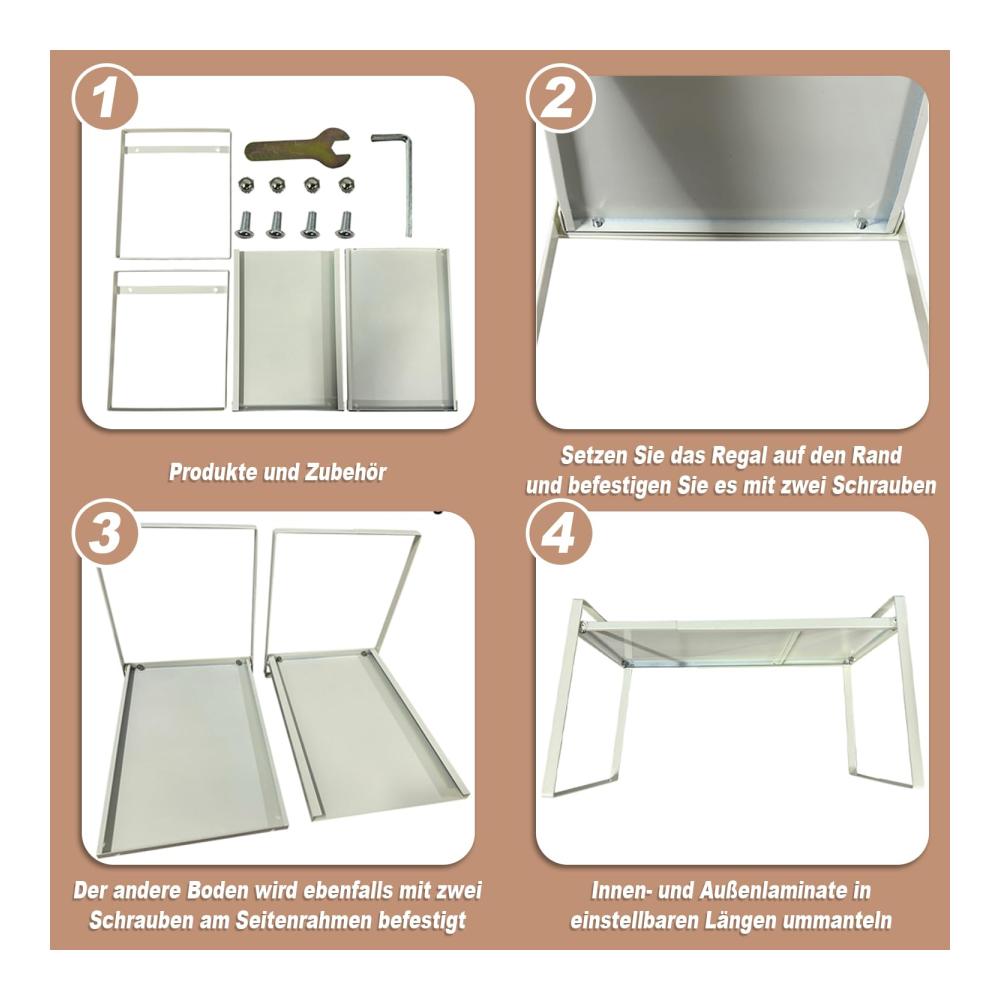 1

Produkte und Zubehör

2

Setzen Sie das Regal auf den Rand und befestigen Sie es mit zwei Schrauben

3

Der andere Boden wird ebenfalls mit zwei Schrauben am Seitenrahmen befestigt

4

Innen- und Außenlaminate in einstellbaren Längen ummanteln