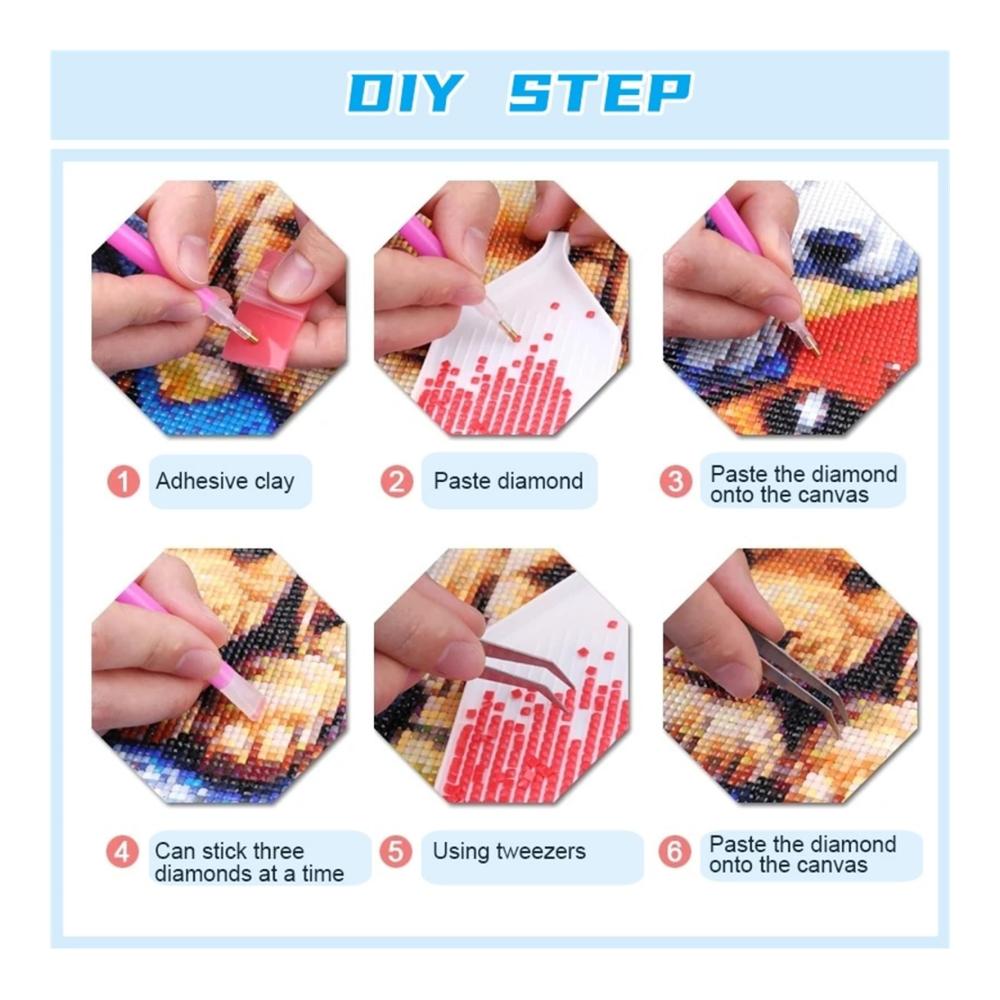 DIY STEP

1 Adhesive clay

2 Paste diamond

3 Paste the diamond onto the canvas

4 Can stick three diamonds at a time

5 Using tweezers

6 Paste the diamond onto the canvas