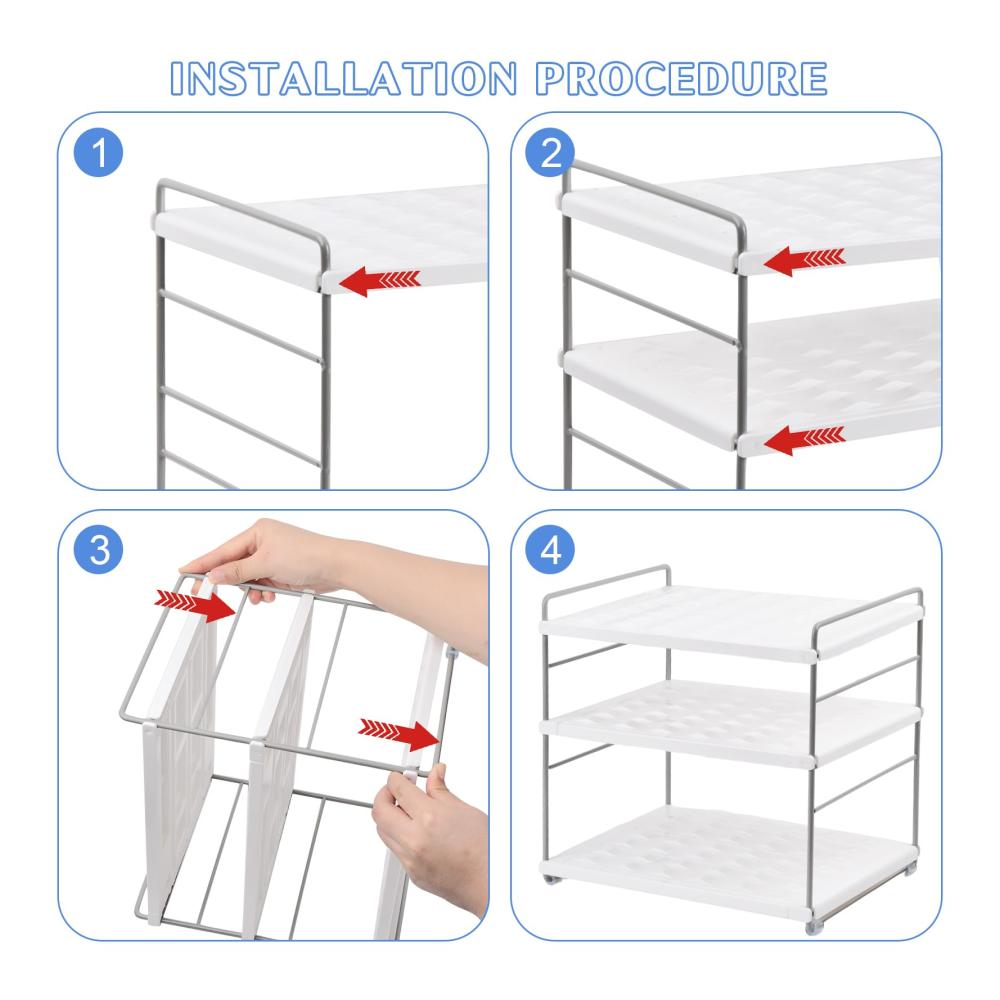 INSTALLATION PROCEDURE

1

2

3

4