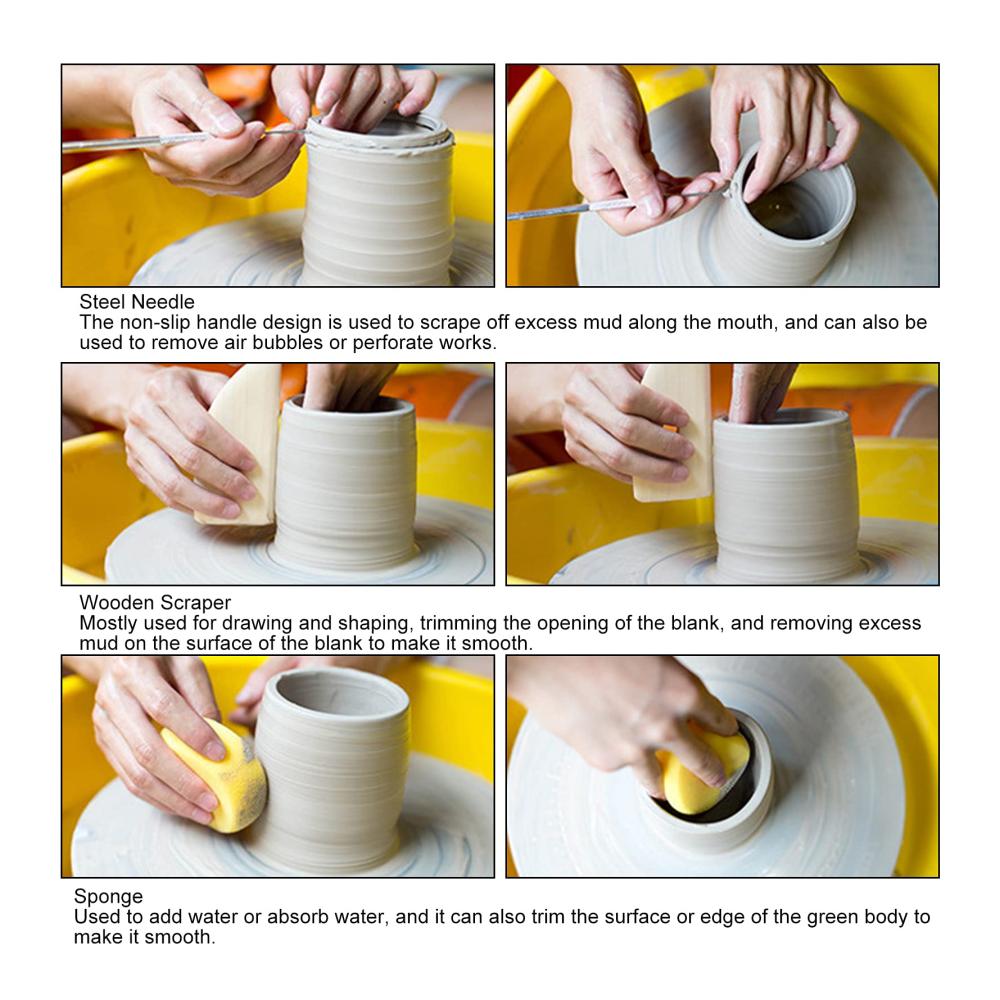 Steel Needle
The non-slip handle design is used to scrape off excess mud along the mouth, and can also be used to remove air bubbles or perforate works.

Wooden Scraper
Mostly used for drawing and shaping, trimming the opening of the blank, and removing excess mud on the surface of the blank to make it smooth.

Sponge
Used to add water or absorb water, and it can also trim the surface or edge of the green body to make it smooth.