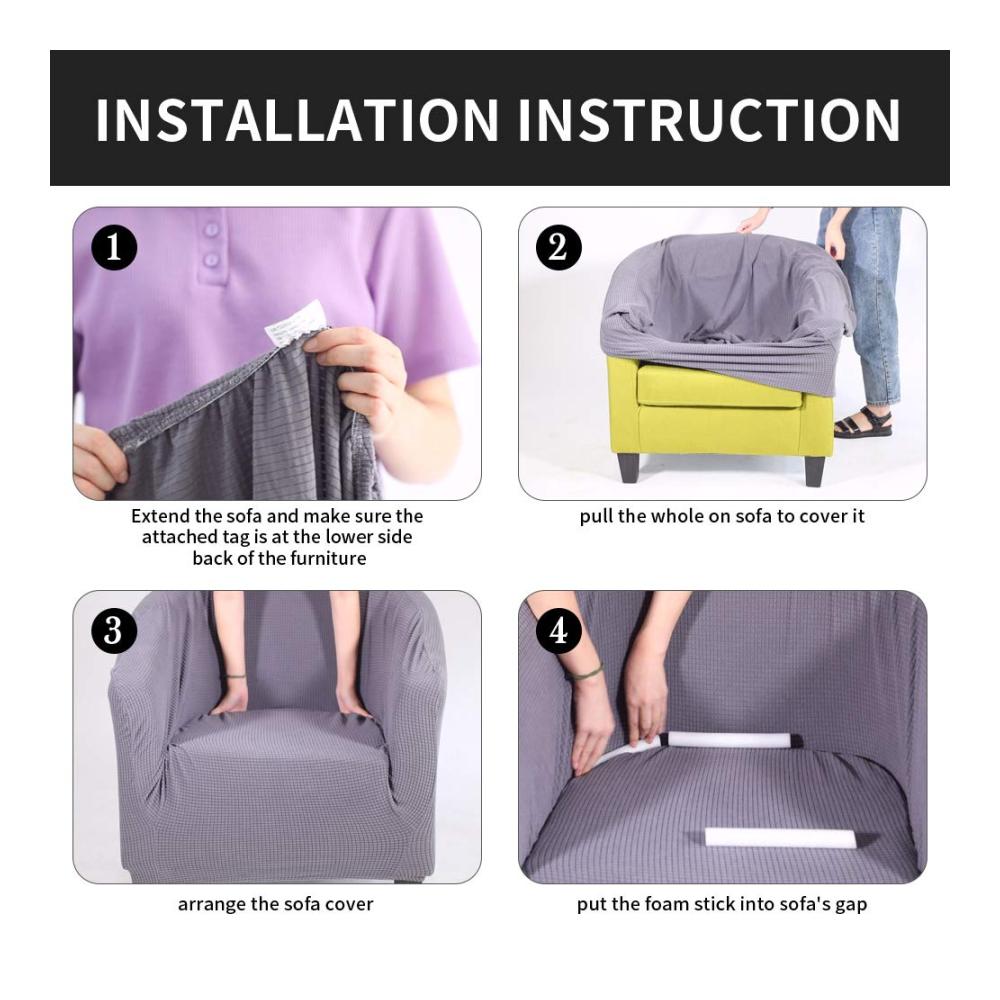 INSTALLATION INSTRUCTION

1

Extend the sofa and make sure the attached tag is at the lower side back of the furniture

2

pull the whole on sofa to cover it

3

arrange the sofa cover

4

put the foam stick into sofa's gap