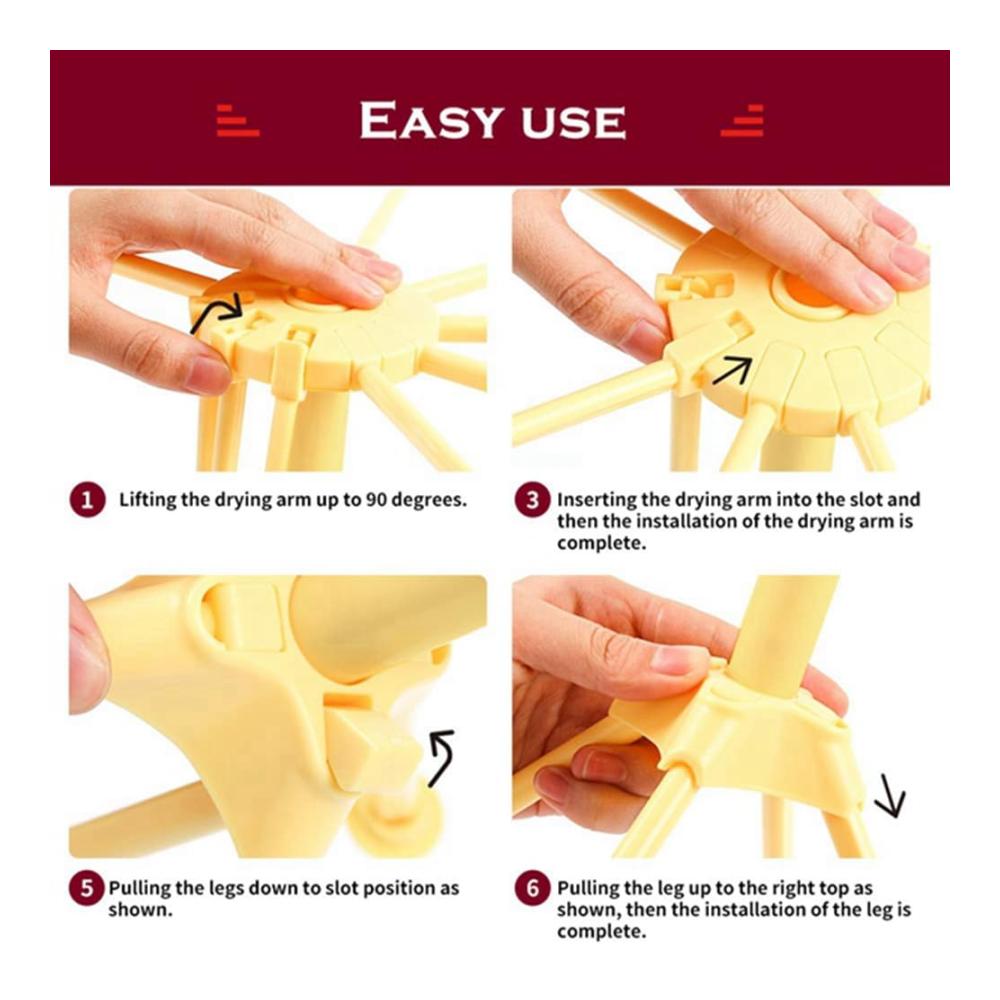 EASY USE

1 Lifting the drying arm up to 90 degrees.

3 Inserting the drying arm into the slot and then the installation of the drying arm is complete.

5 Pulling the legs down to slot position as shown.

6 Pulling the leg up to the right top as shown, then the installation of the leg is complete.