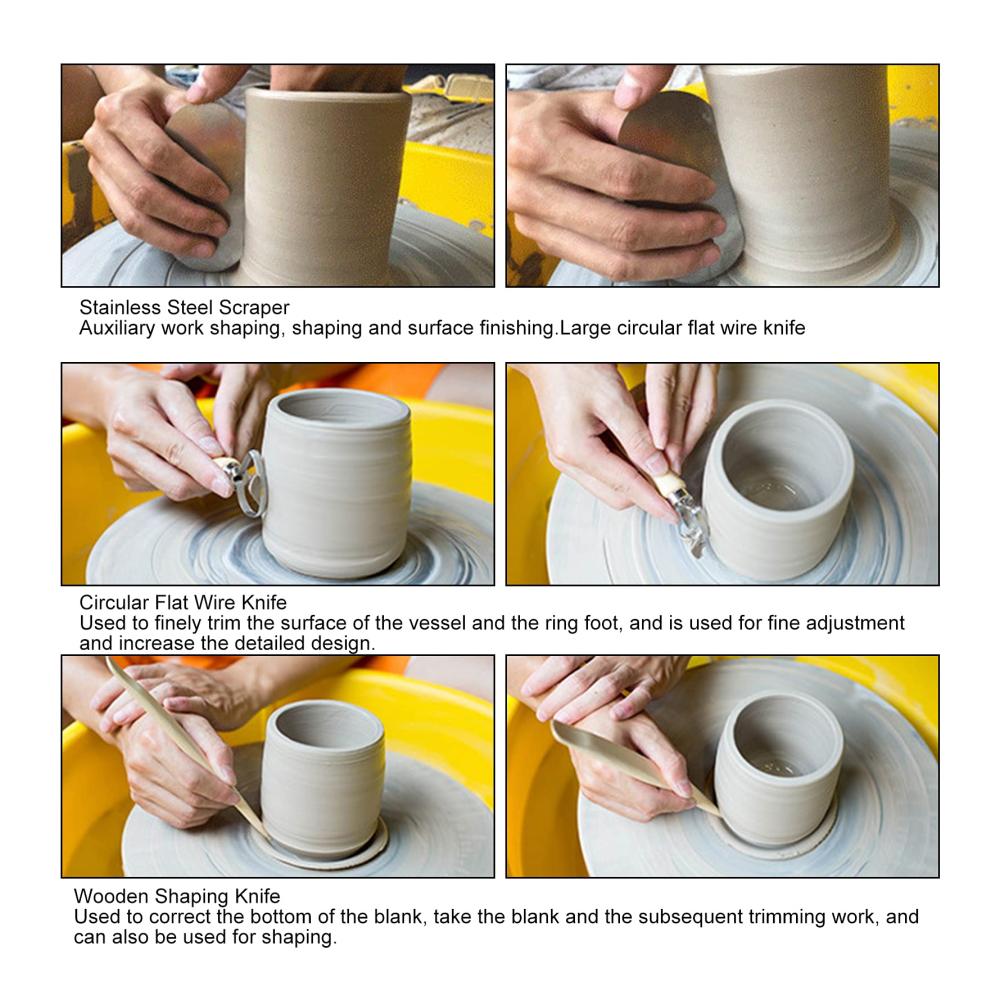 Stainless Steel Scraper
Auxiliary work shaping, shaping and surface finishing.Large circular flat wire knife

Circular Flat Wire Knife
Used to finely trim the surface of the vessel and the ring foot, and is used for fine adjustment and increase the detailed design.

Wooden Shaping Knife
Used to correct the bottom of the blank, take the blank and the subsequent trimming work, and can also be used for shaping.